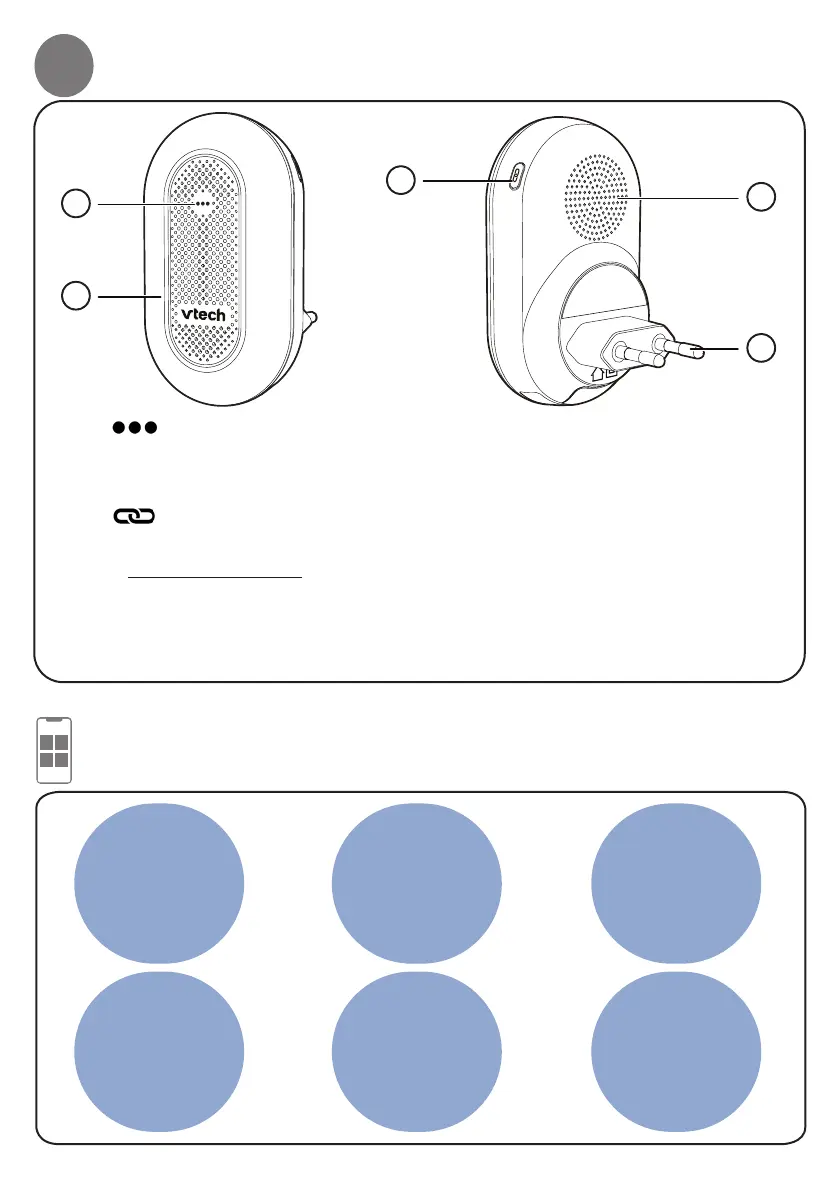 vtech