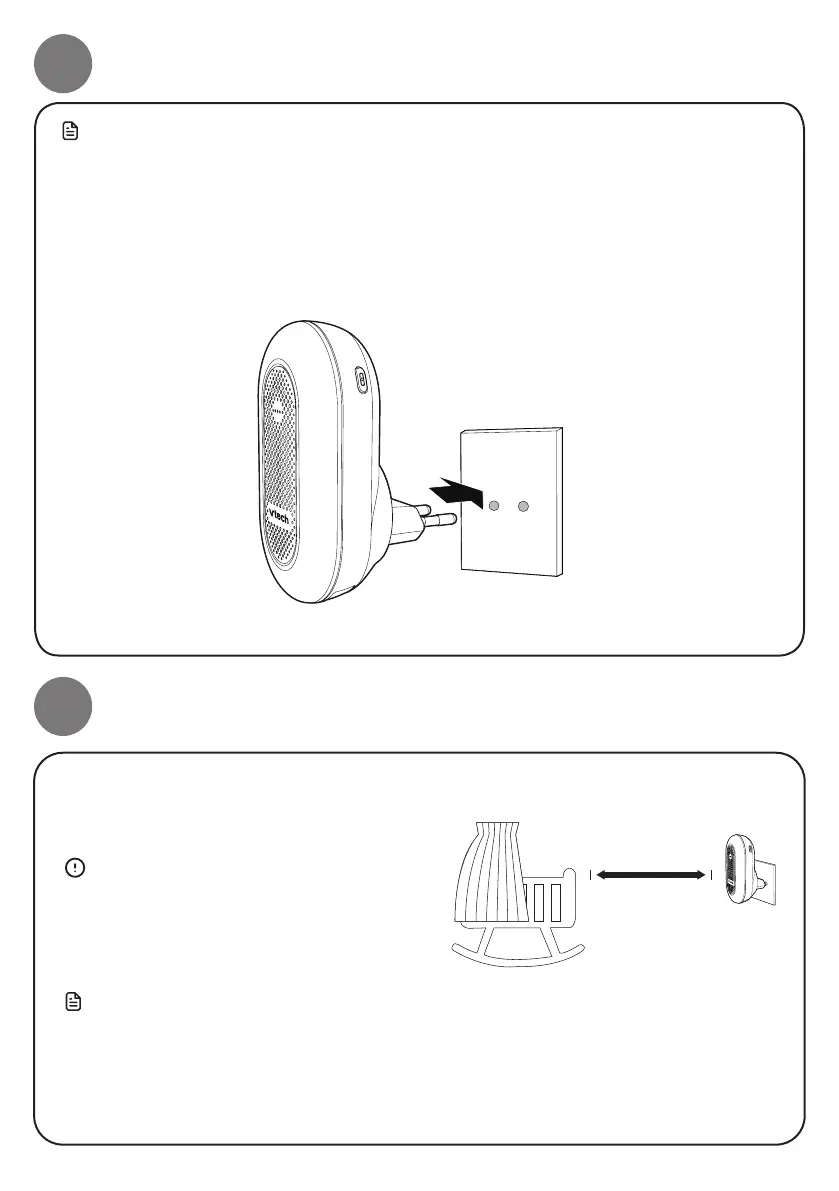 vtech