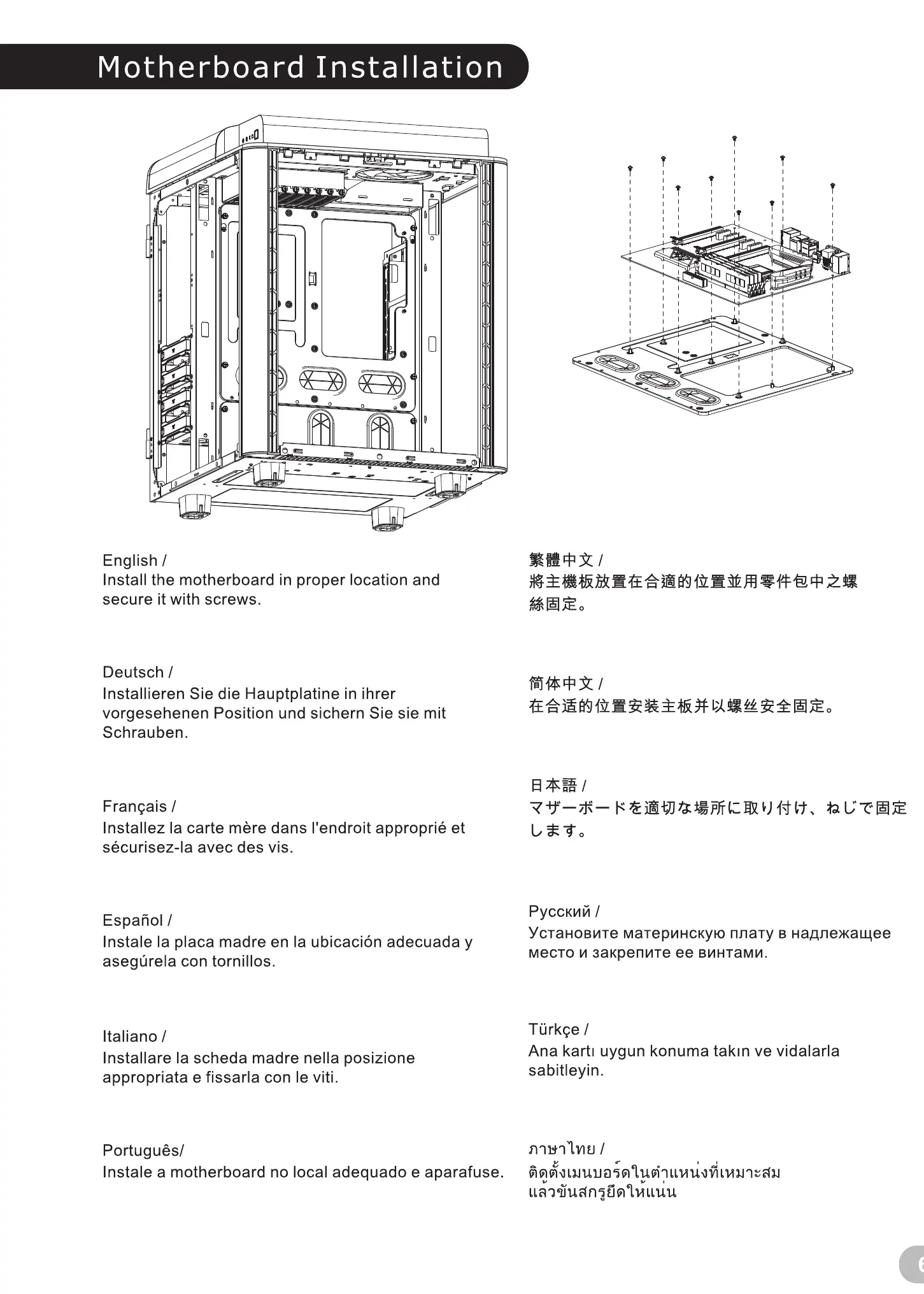 Motherboard Installation

English /
Install the motherboard in proper location and secure it with screws.

Deutsch /
Installieren Sie die Hauptplatine in ihrer vorgesehenen Position und sichern Sie sie mit Schrauben.

Français /
Installez la carte mère dans l'endroit approprié et sécurisez-la avec des vis.

Español /
Instale la placa madre en la ubicación adecuada y asegúrela con tornillos.

Italiano /
Installare la scheda madre nella posizione appropriata e fissarla con le viti.

Português/
Instale a motherboard no local adequado e aparafuse.

繁體中文 /
將主機板放置在合適的位置並用零件包中之螺絲固定。

简体中文 /
在合适的位置安装主板并以螺丝安全固定。

日本語 /
マザーボードを適切な場所に取り付け、ねじで固定します。

Русский /
Установите материнскую плату в надлежащее место и закрепите ее винтами.

Türkçe /
Ana kartı uygun konuma takın ve vidalarla sabitleyin.

ภาษาไทย /
ติดตั้งเมนบอร์ดในตำแหน่งที่เหมาะสม แล้วขันสกรูยึดให้แน่น

6