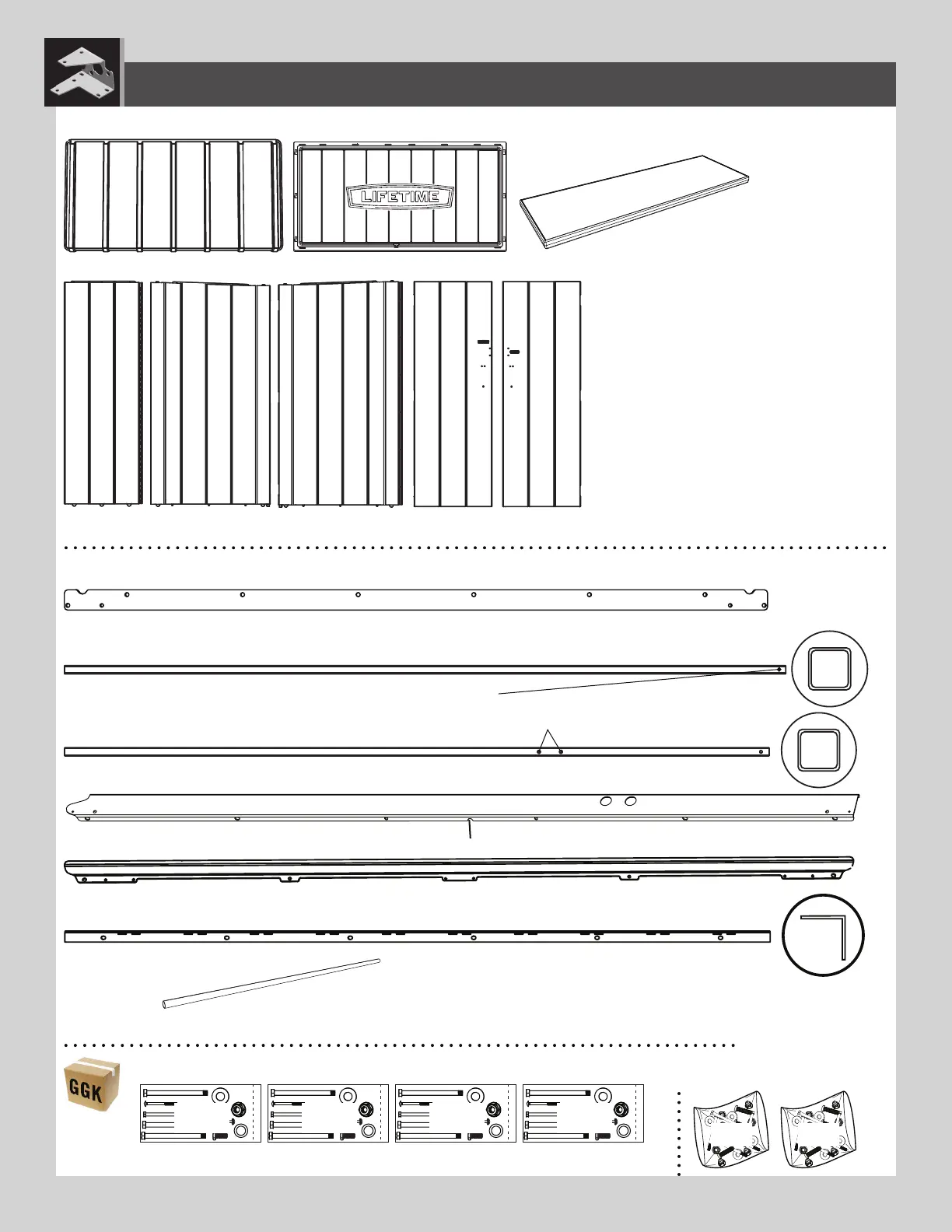 LIFETIME

GGK