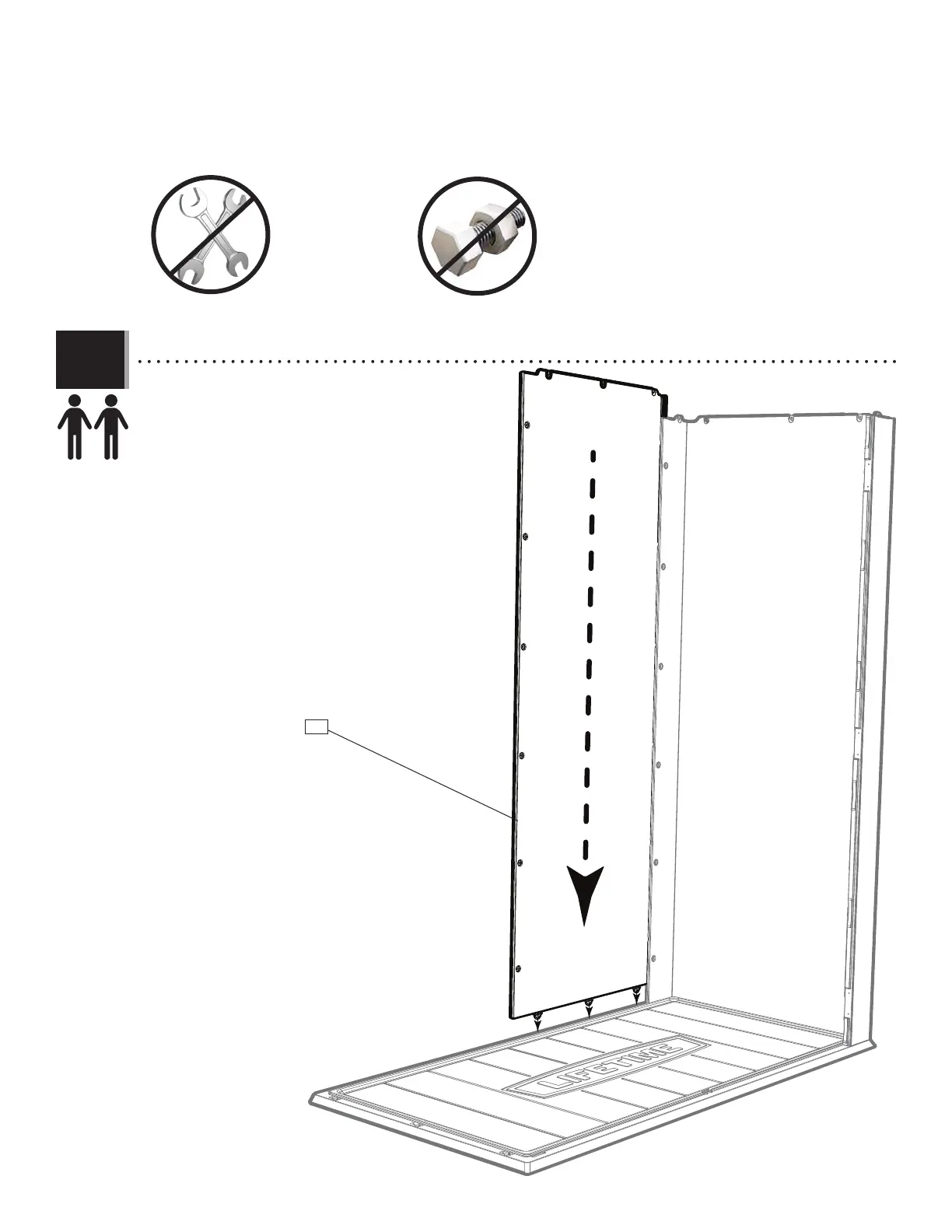 LIFETIME