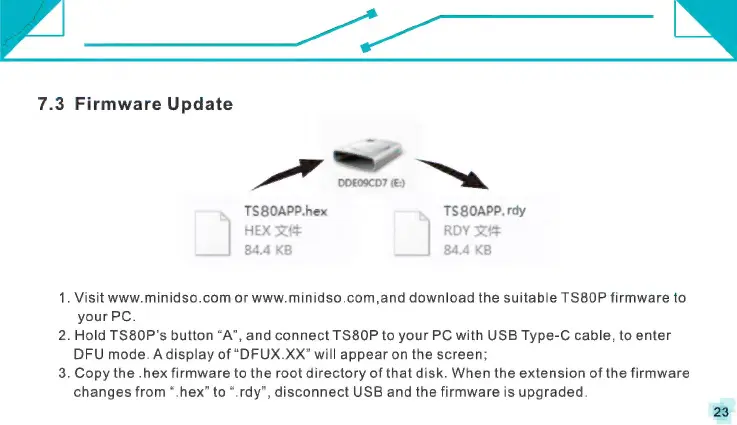 7.3 Firmware Update

DDE09CD7 (E:)

TS80APP.hex
HEX 文件
84.4 KB

TS80APP.rdy
RDY 文件
84.4 KB

1. Visit www.minidso.com or www.minidso.com,and download the suitable TS80P firmware to your PC.
2. Hold TS80P's button "A", and connect TS80P to your PC with USB Type-C cable, to enter DFU mode. A display of "DFUX.XX" will appear on the screen;
3. Copy the .hex firmware to the root directory of that disk. When the extension of the firmware changes from ".hex" to ".rdy", disconnect USB and the firmware is upgraded.

23