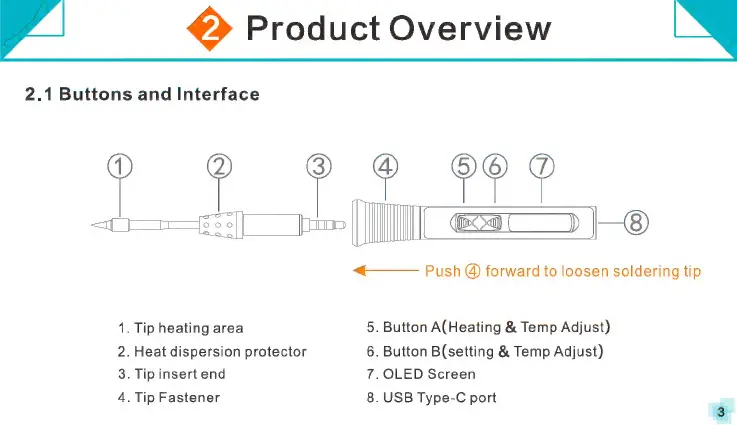 2 Product Overview

2.1 Buttons and Interface

① ② ③ ④ ⑤ ⑥ ⑦ ⑧

Push ④ forward to loosen soldering tip

1. Tip heating area
2. Heat dispersion protector
3. Tip insert end
4. Tip Fastener

5. Button A(Heating & Temp Adjust)
6. Button B(setting & Temp Adjust)
7. OLED Screen
8. USB Type-C port

3