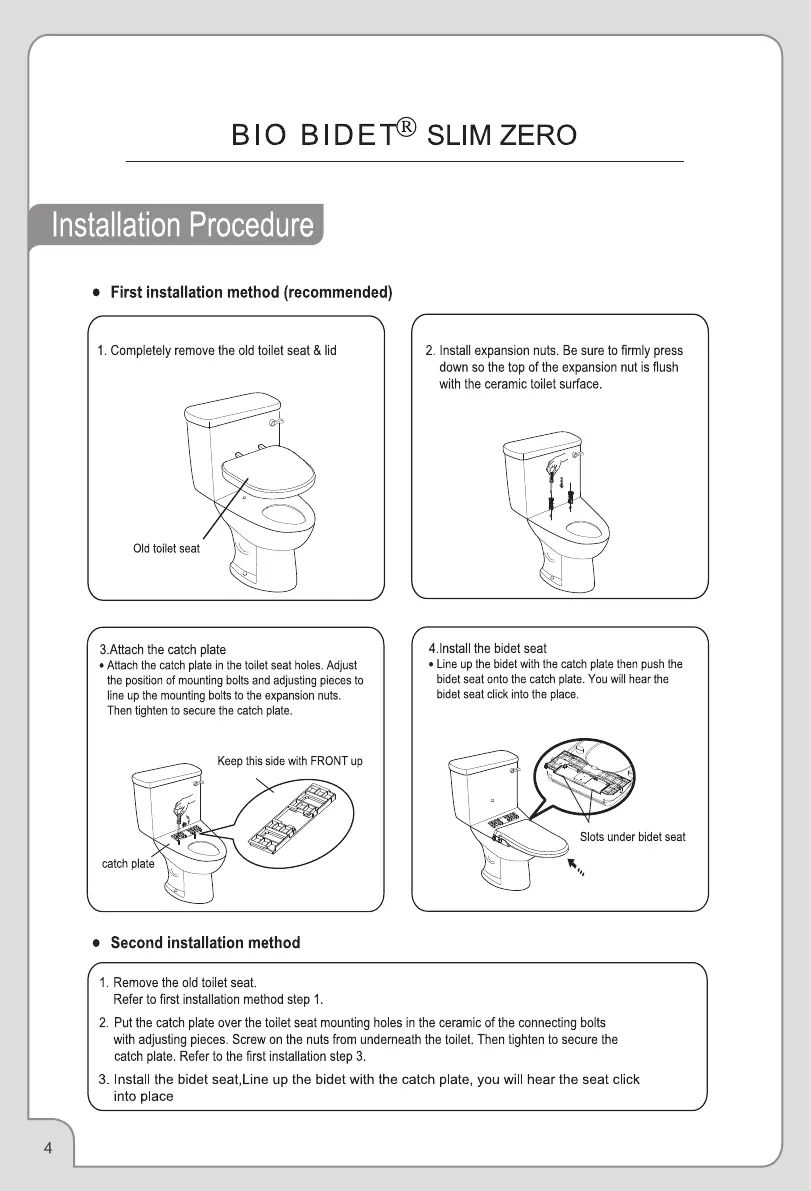 BIO BIDET® SLIM ZERO

Installation Procedure

● First installation method (recommended)

1. Completely remove the old toilet seat & lid

Old toilet seat

2. Install expansion nuts. Be sure to firmly press down so the top of the expansion nut is flush with the ceramic toilet surface.

3.Attach the catch plate
• Attach the catch plate in the toilet seat holes. Adjust the position of mounting bolts and adjusting pieces to line up the mounting bolts to the expansion nuts. Then tighten to secure the catch plate.

Keep this side with FRONT up

catch plate

4.Install the bidet seat
• Line up the bidet with the catch plate then push the bidet seat onto the catch plate. You will hear the bidet seat click into the place.

Slots under bidet seat

● Second installation method

1. Remove the old toilet seat.
Refer to first installation method step 1.

2. Put the catch plate over the toilet seat mounting holes in the ceramic of the connecting bolts with adjusting pieces. Screw on the nuts from underneath the toilet. Then tighten to secure the catch plate. Refer to the first installation step 3.

3. Install the bidet seat,Line up the bidet with the catch plate, you will hear the seat click into place

4