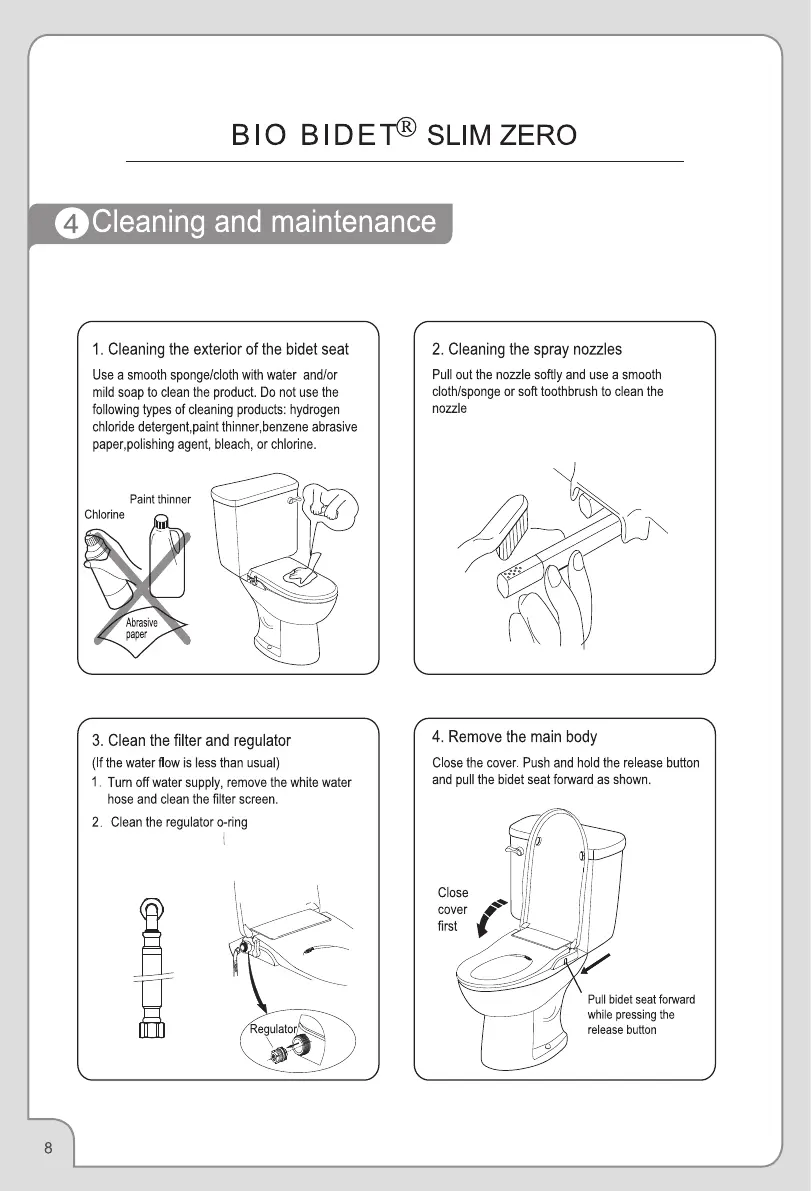 BIO BIDET® SLIM ZERO

4 Cleaning and maintenance

1. Cleaning the exterior of the bidet seat

Use a smooth sponge/cloth with water and/or mild soap to clean the product. Do not use the following types of cleaning products: hydrogen chloride detergent,paint thinner,benzene abrasive paper,polishing agent, bleach, or chlorine.

Paint thinner
Chlorine
Abrasive paper

2. Cleaning the spray nozzles

Pull out the nozzle softly and use a smooth cloth/sponge or soft toothbrush to clean the nozzle

3. Clean the filter and regulator

(If the water flow is less than usual)
1. Turn off water supply, remove the white water hose and clean the filter screen.
2. Clean the regulator o-ring

Regulator

4. Remove the main body

Close the cover. Push and hold the release button and pull the bidet seat forward as shown.

Close cover first

Pull bidet seat forward while pressing the release button

8