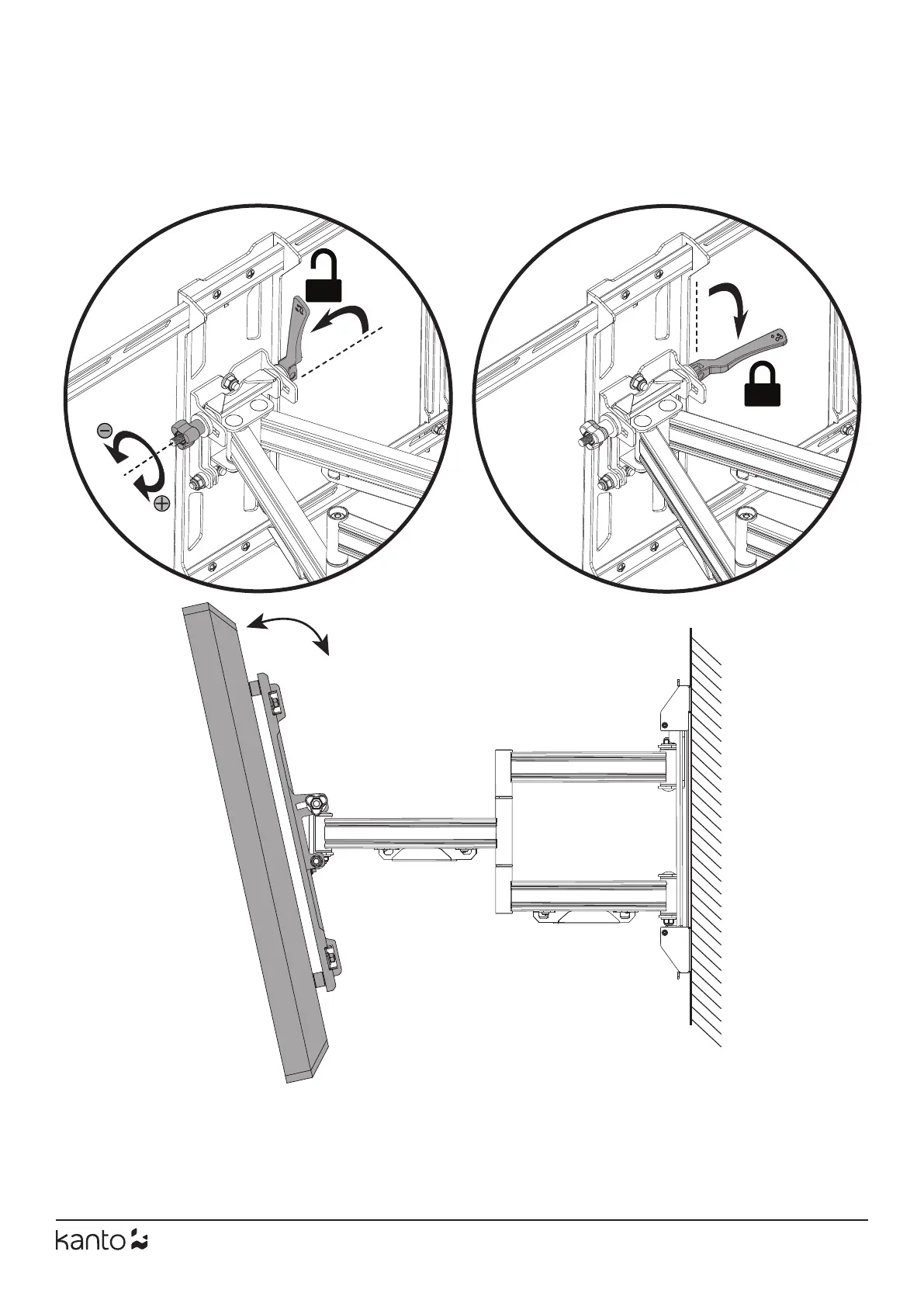 kanto