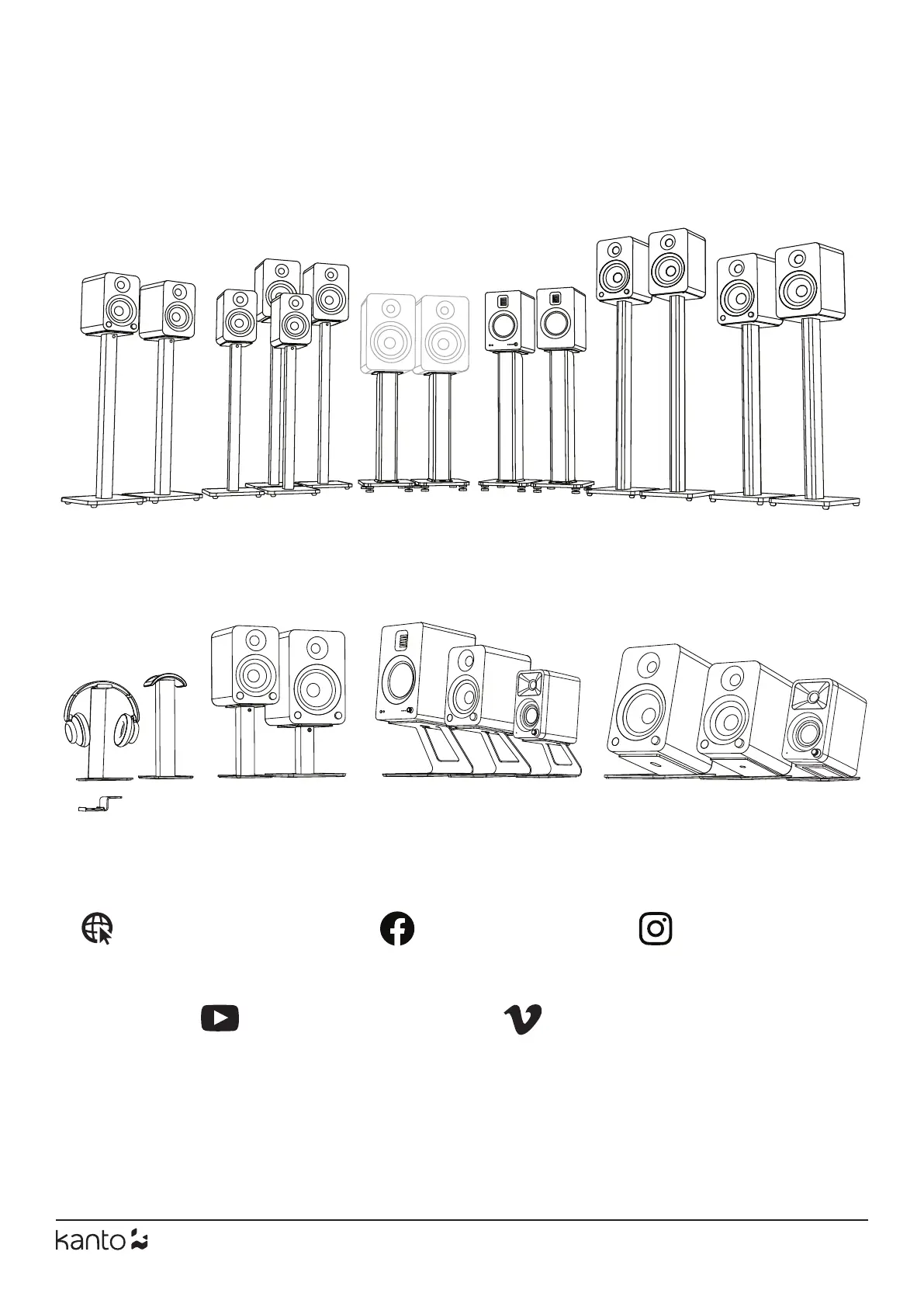 kanto