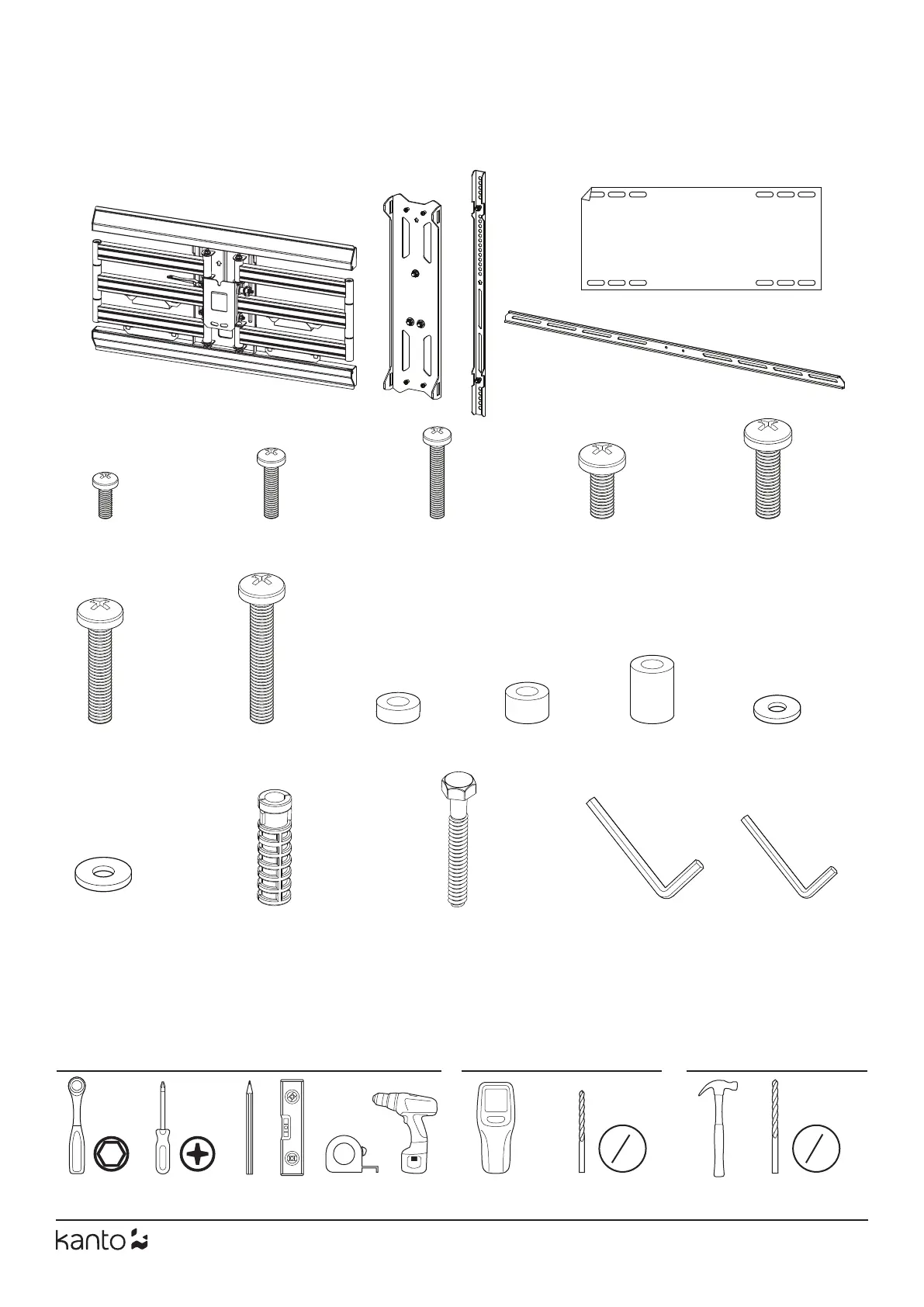 kanto