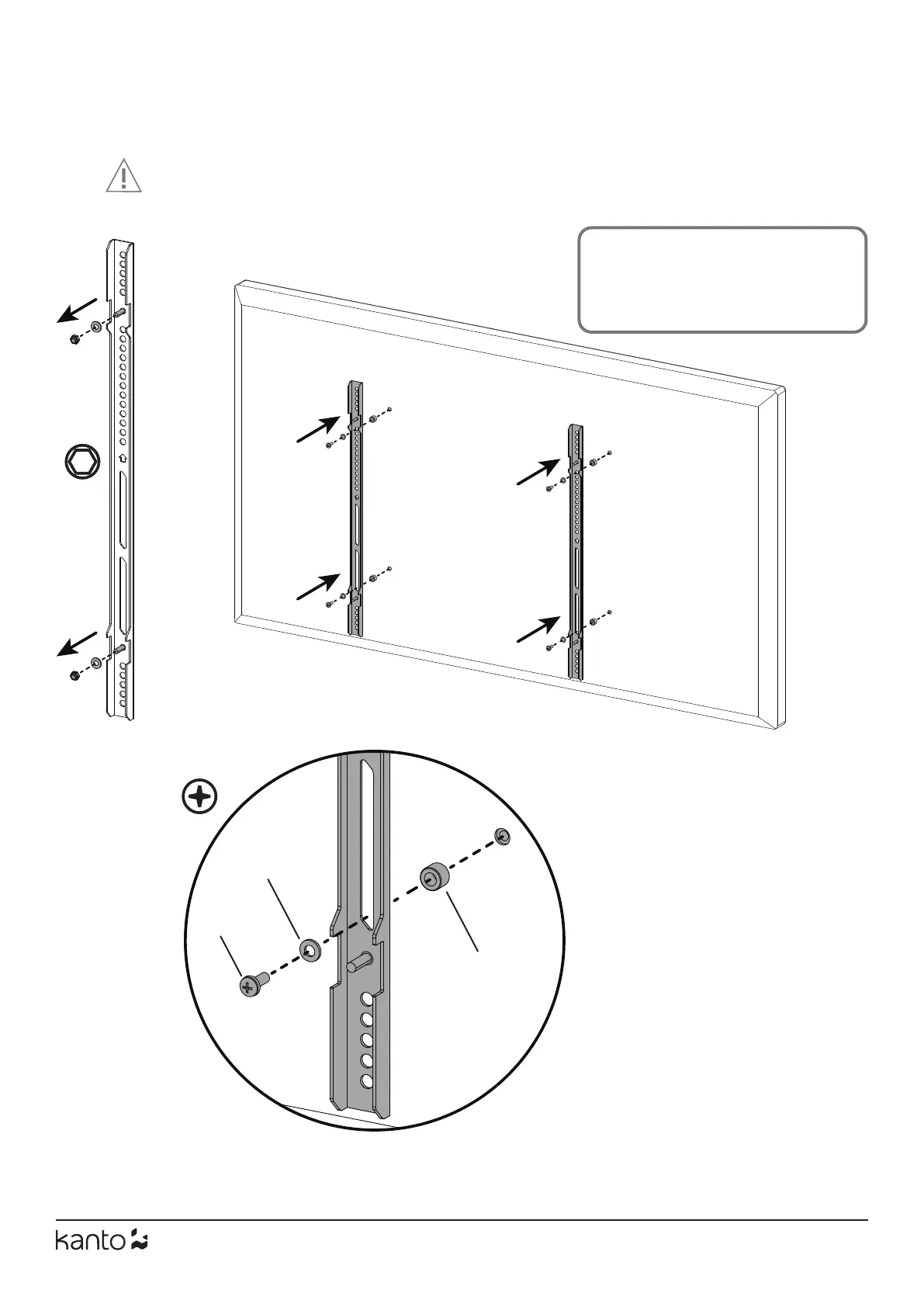 kanto