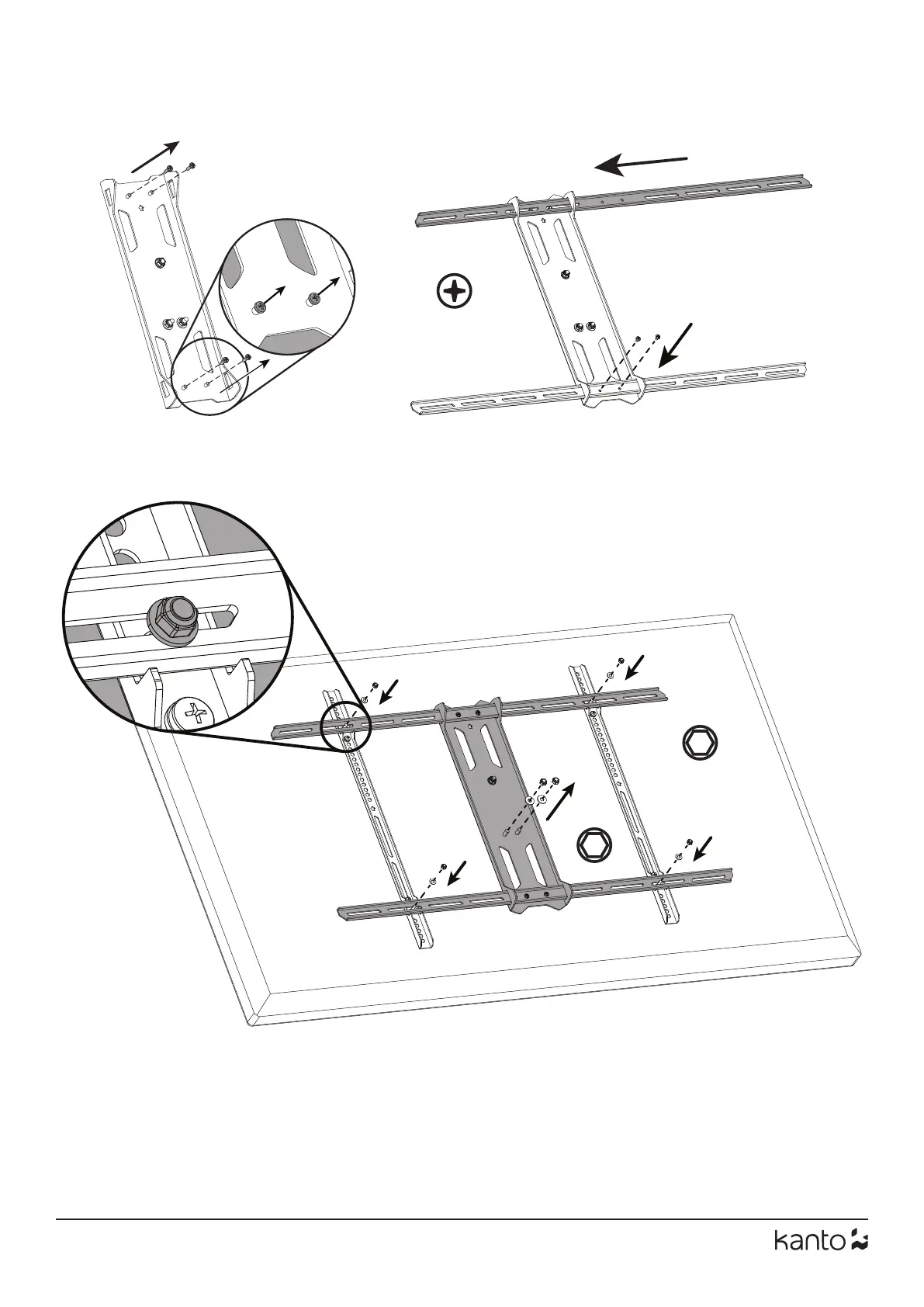 kanto