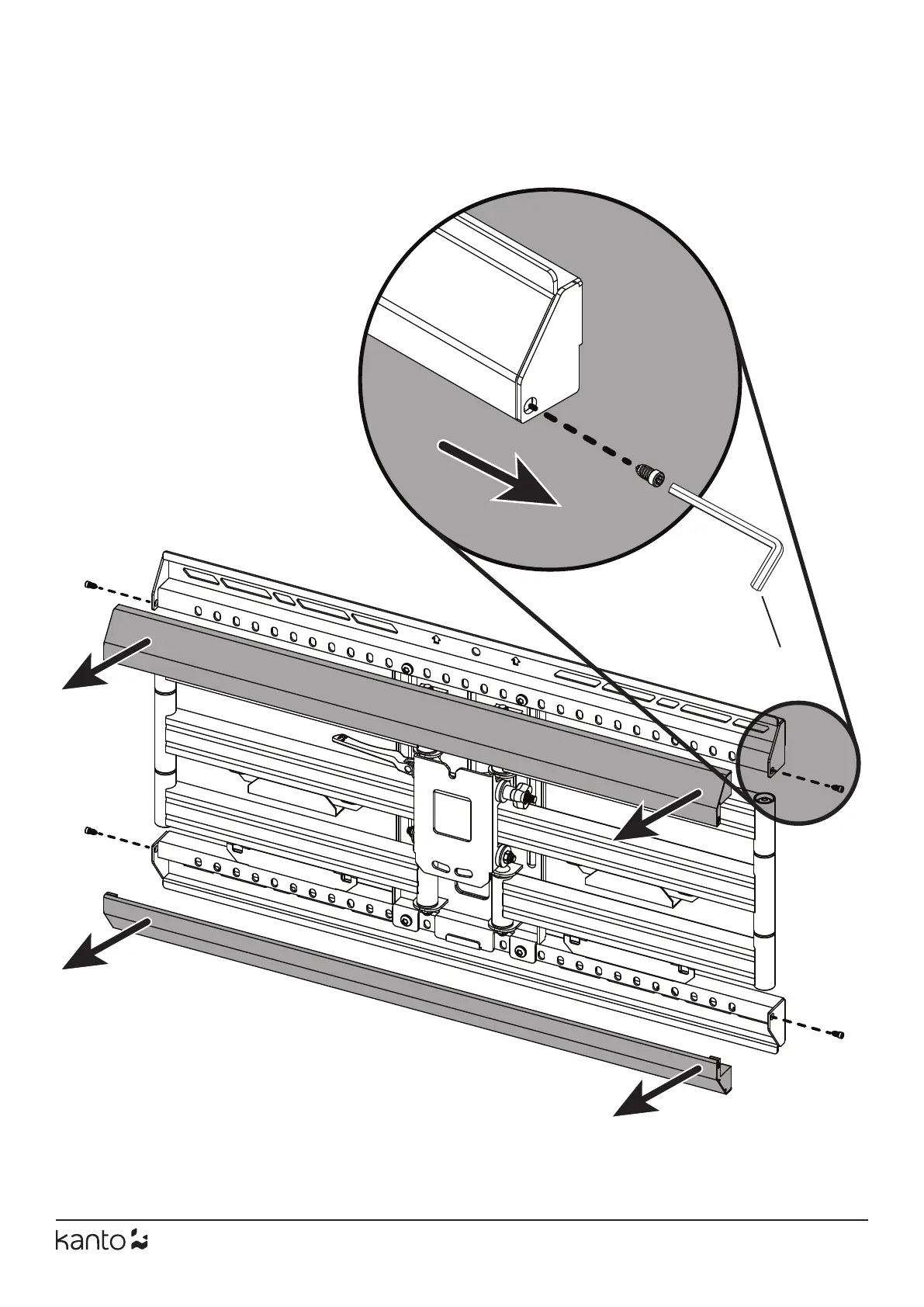 kanto