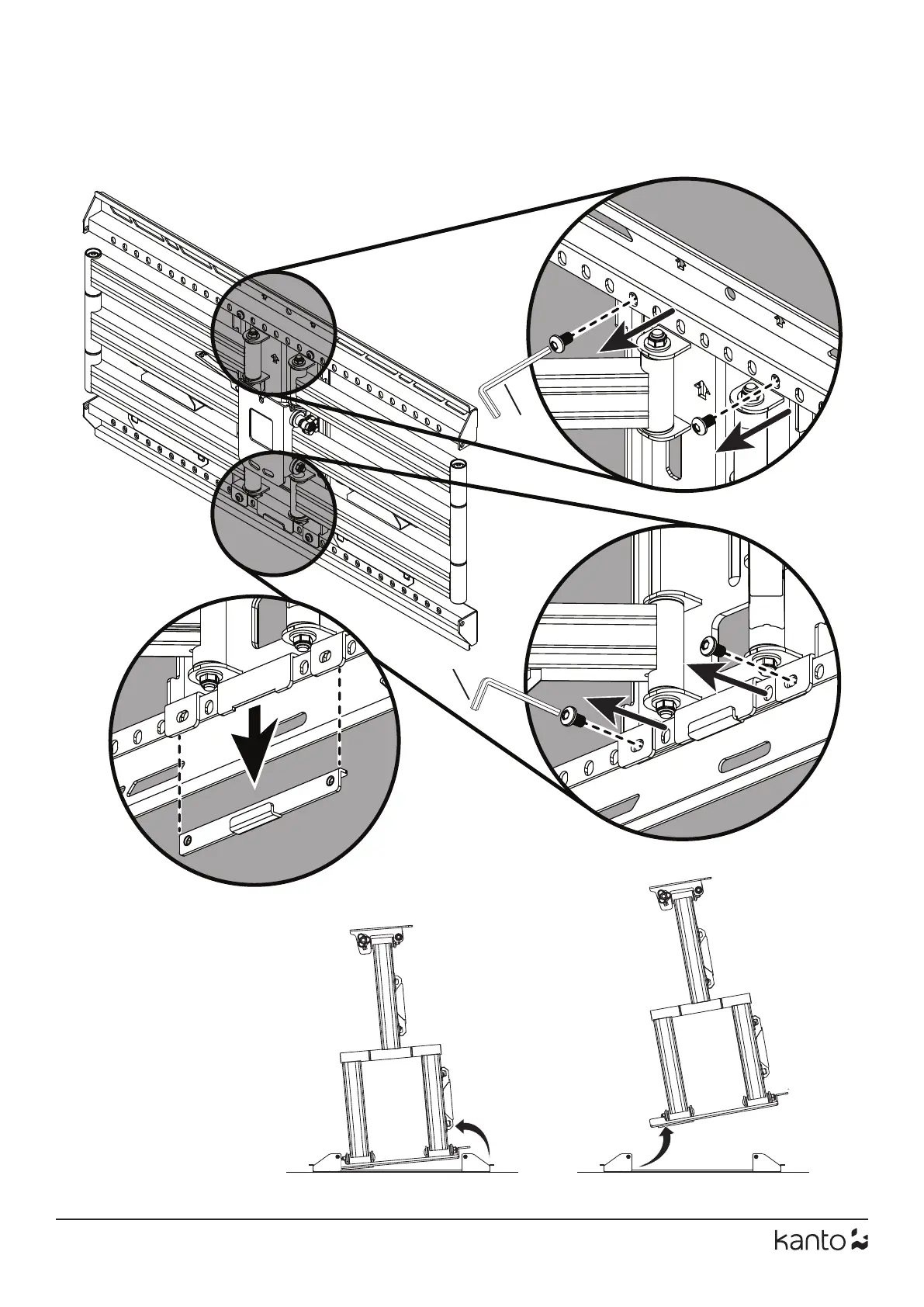 kanto