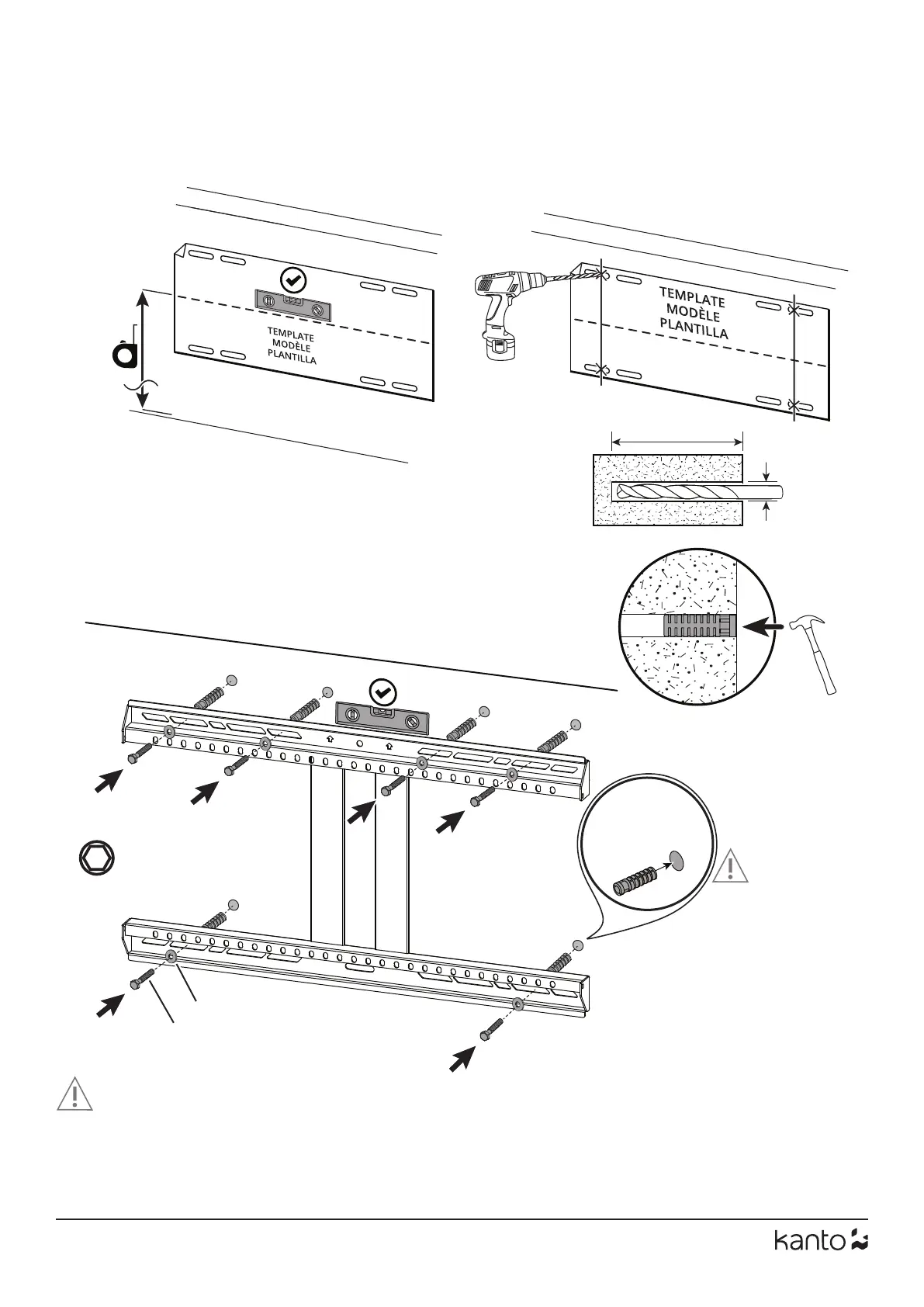 TEMPLATE
MODÈLE
PLANTILLA

TEMPLATE
MODÈLE
PLANTILLA

kanto