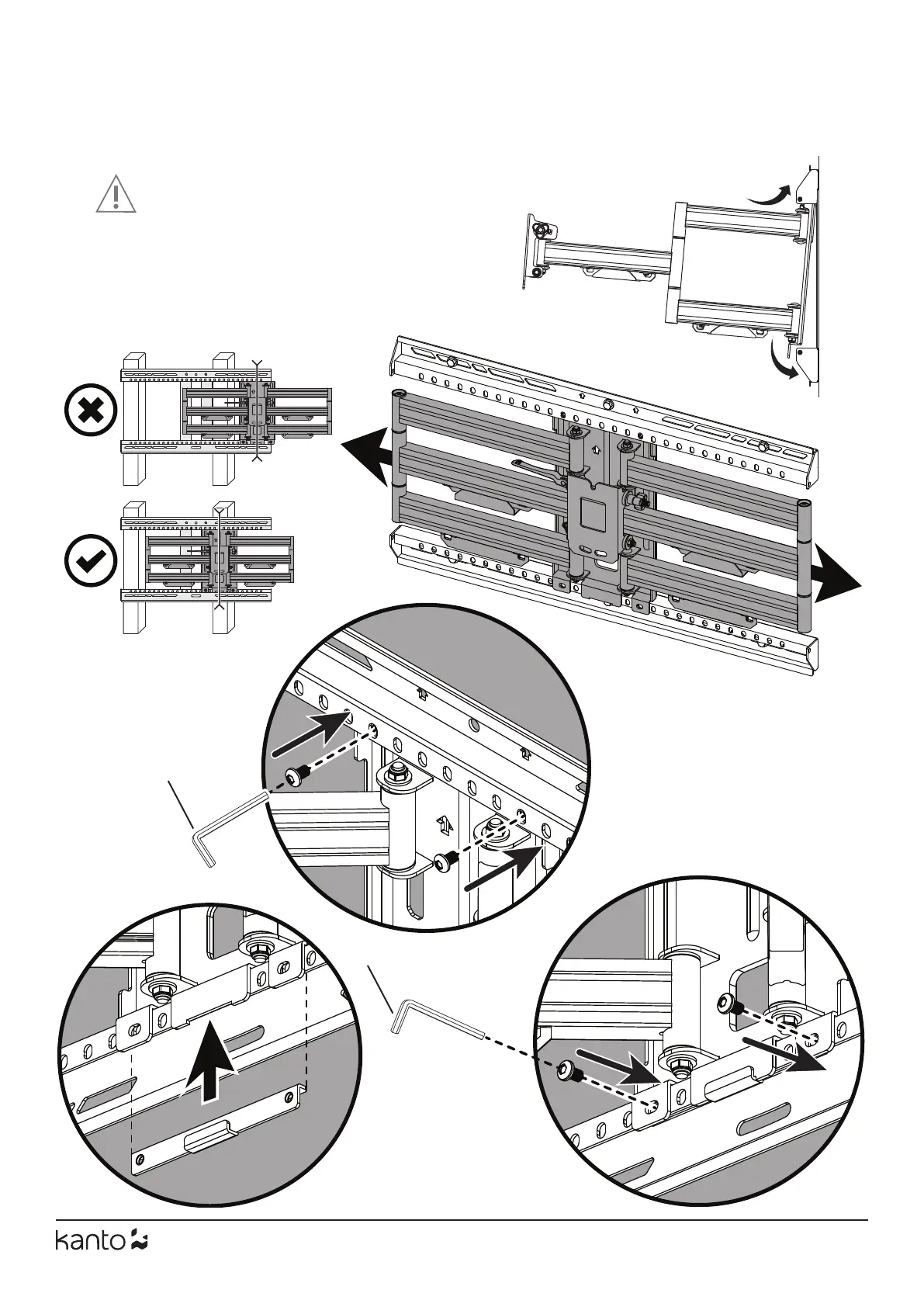 kanto