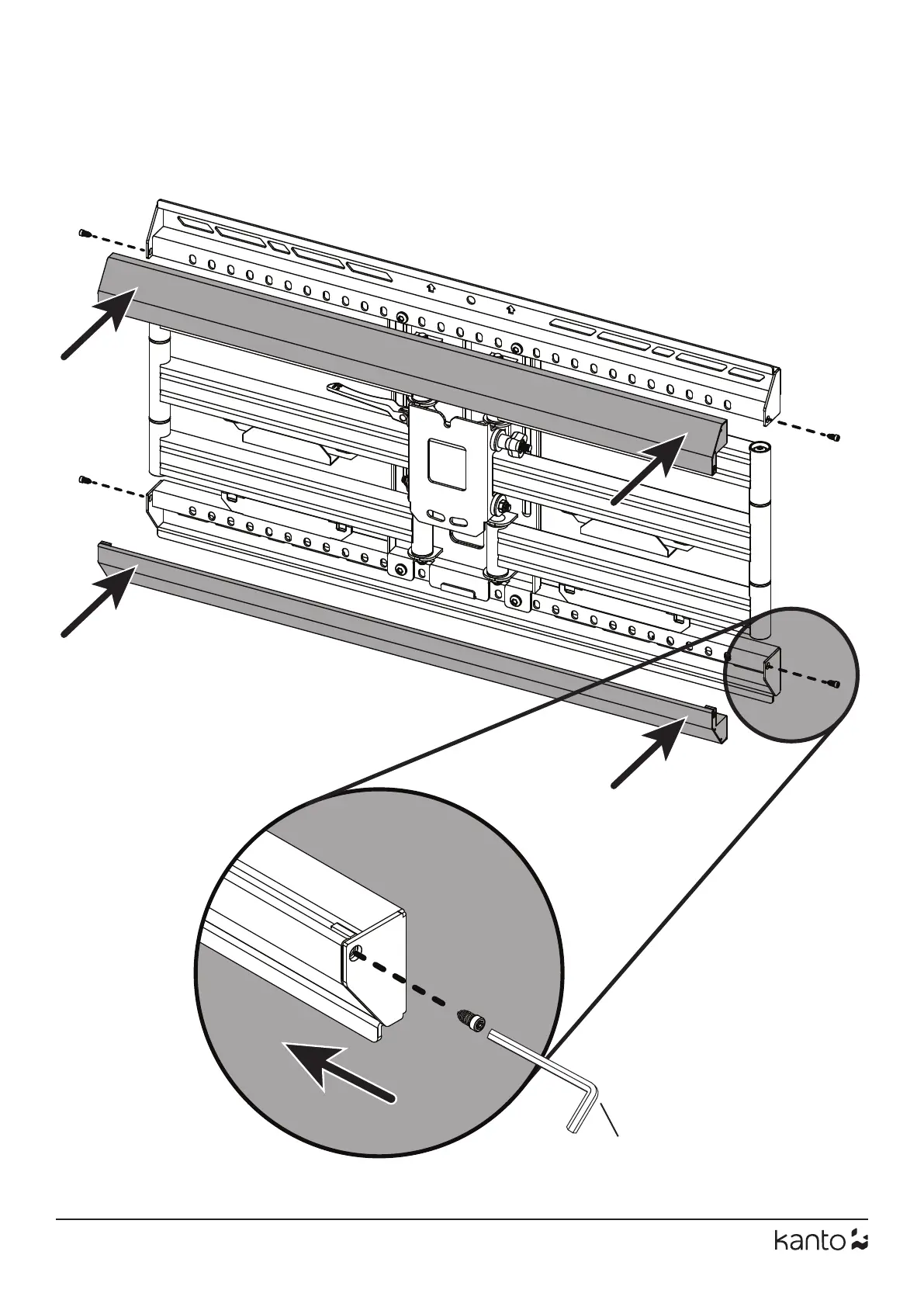 kanto