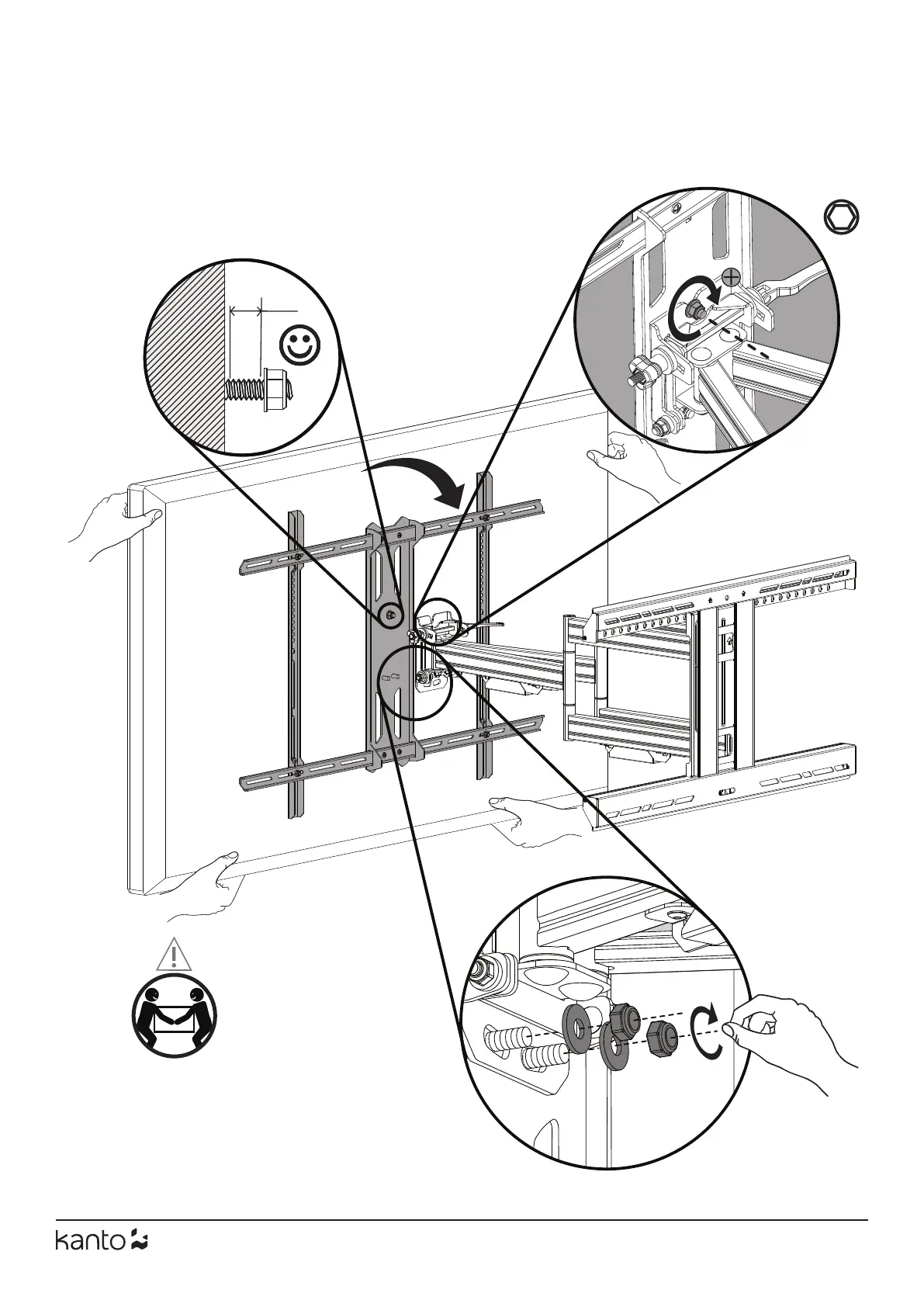 kanto