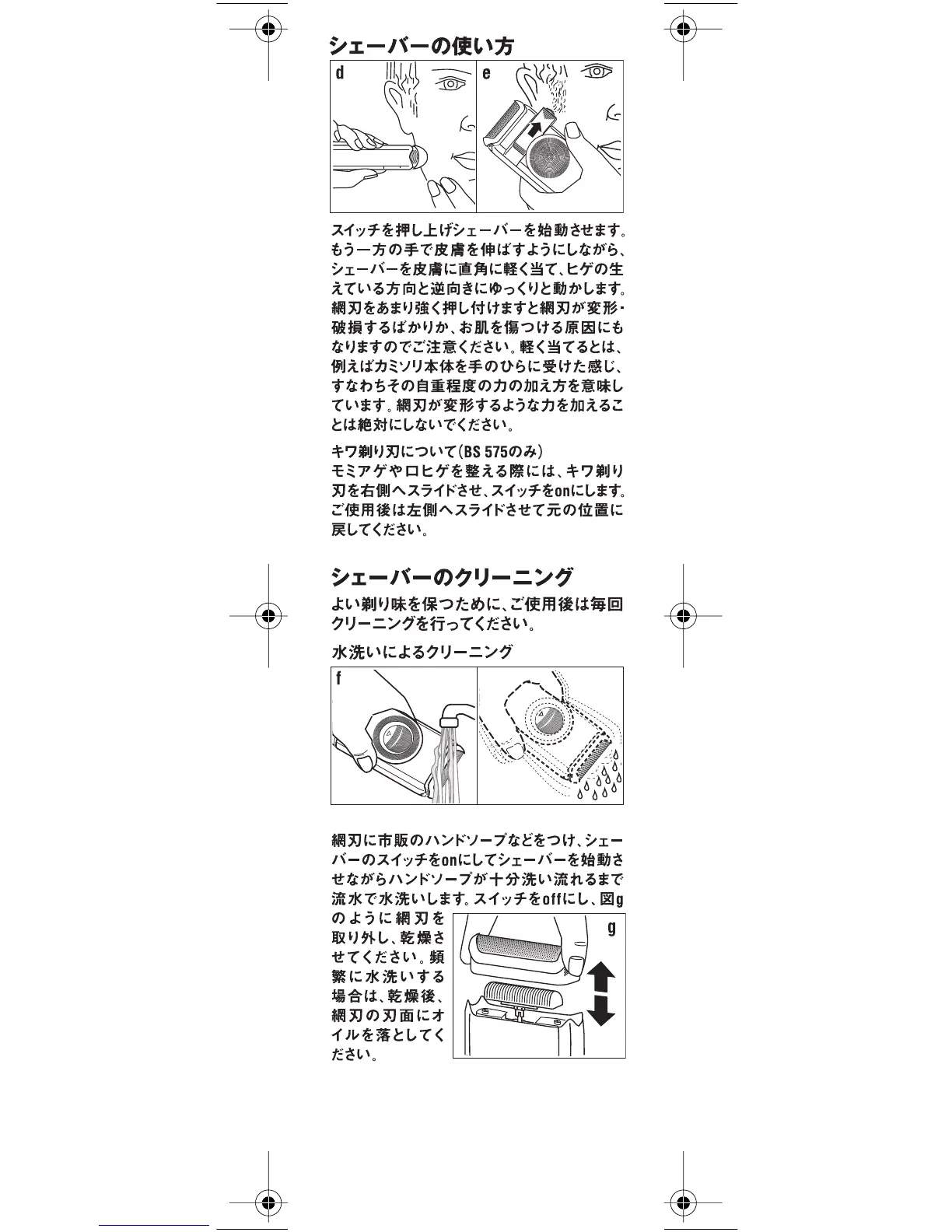 シェーバーの使い方

d

e

スイッチを押し上げシェーバーを始動させます。もう一方の手で皮膚を伸ばすようにしながら、シェーバーを皮膚に直角に軽く当て、ヒゲの生えている方向と逆向きにゆっくりと動かします。網刃をあまり強く押し付けますと網刃が変形・破損するばかりか、お肌を傷つける原因にもなりますのでご注意ください。軽く当てるとは、例えばカミソリ本体を手のひらに受けた感じ、すなわちその自重程度の力の加え方を意味しています。網刃が変形するような力を加えることは絶対にしないでください。

キワ剃り刃について(BS 575のみ)
モミアゲや口ヒゲを整える際には、キワ剃り刃を右側へスライドさせ、スイッチをonにします。ご使用後は左側へスライドさせて元の位置に戻してください。

シェーバーのクリーニング

よい剃り味を保つために、ご使用後は毎回クリーニングを行ってください。

水洗いによるクリーニング

f

網刃に市販のハンドソープなどをつけ、シェーバーのスイッチをonにしてシェーバーを始動させながらハンドソープが十分洗い流れるまで流水で水洗いします。スイッチをoffにし、図gのように網刃を取り外し、乾燥させてください。頻繁に水洗いする場合は、乾燥後、網刃の刃面にオイルを落としてください。

g