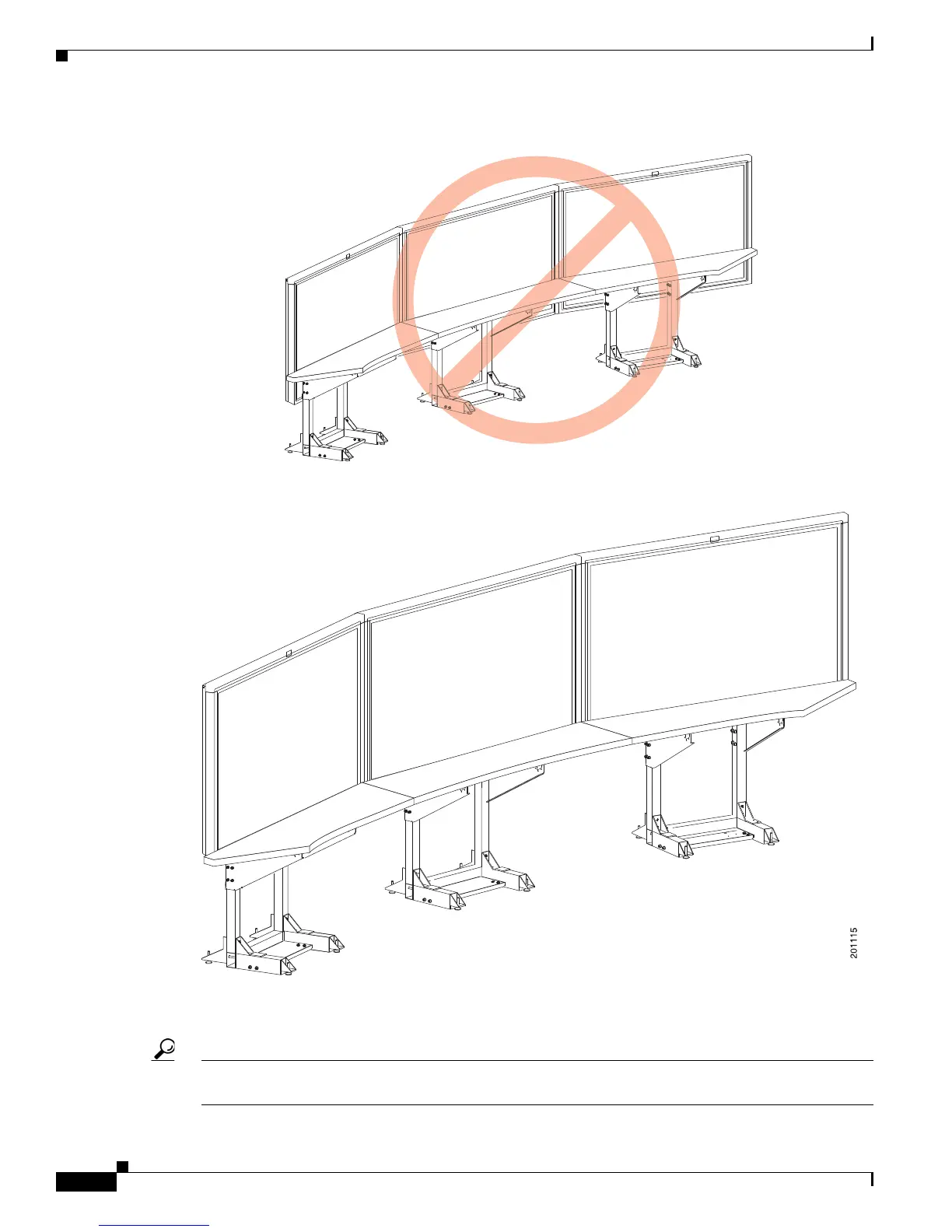 201115