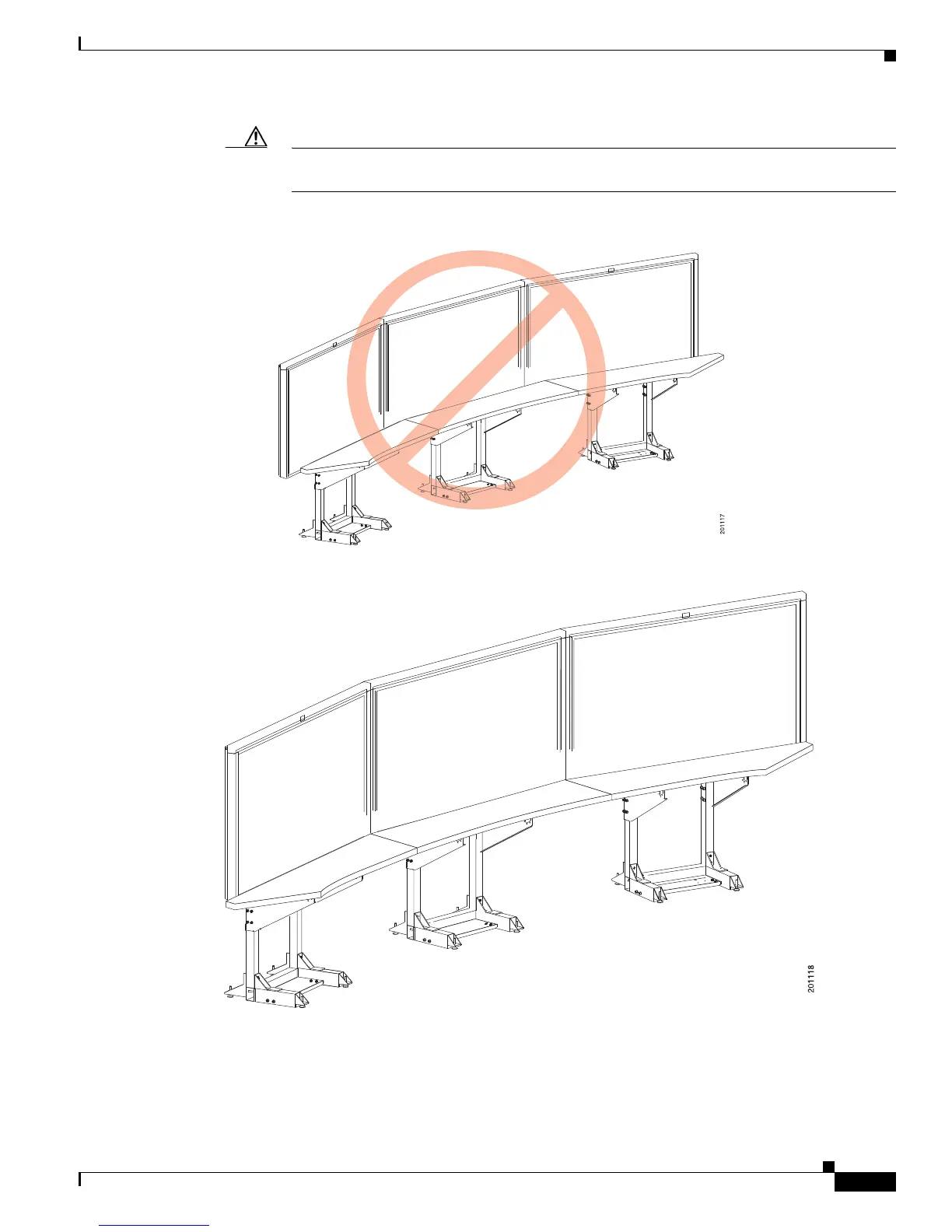 201117

201118