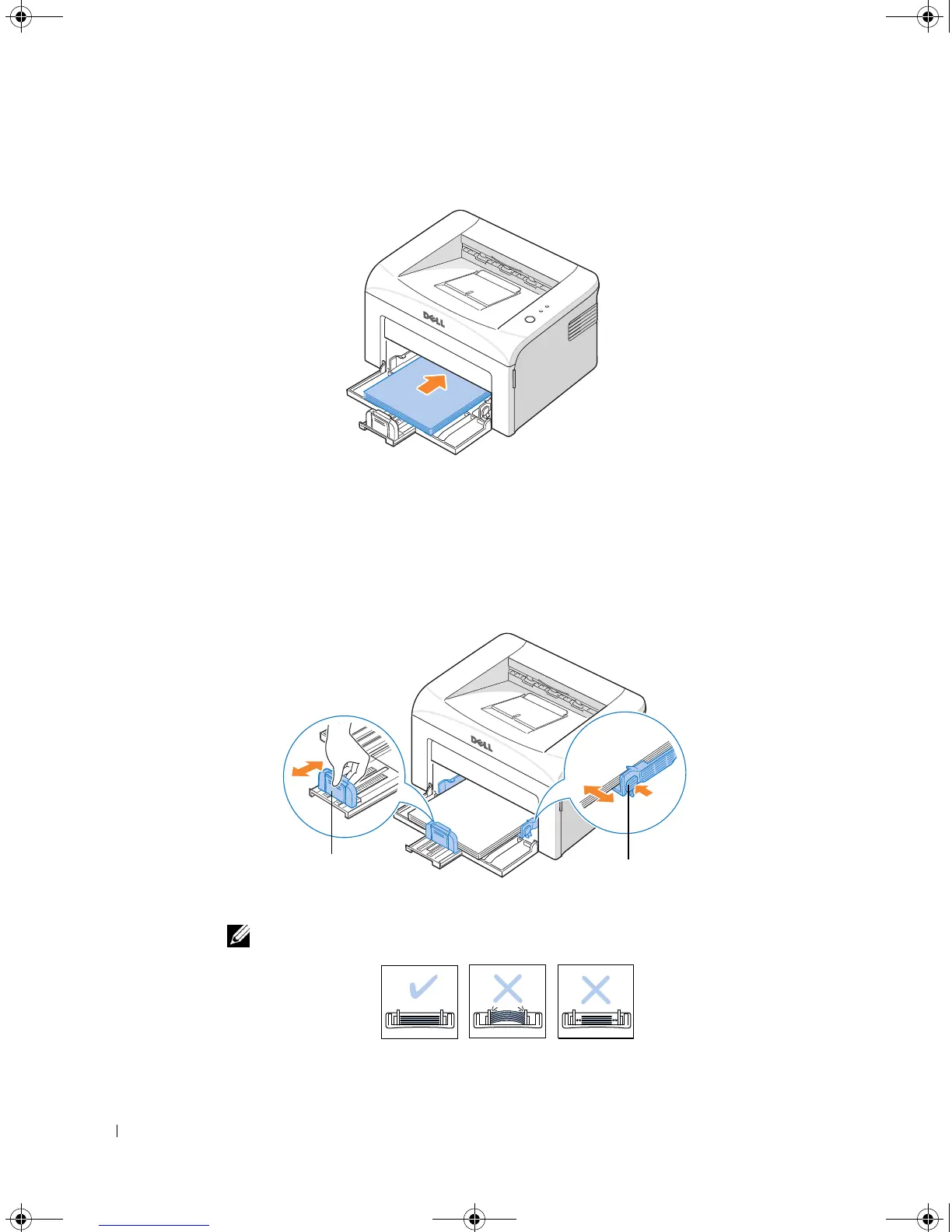 DELL

DELL