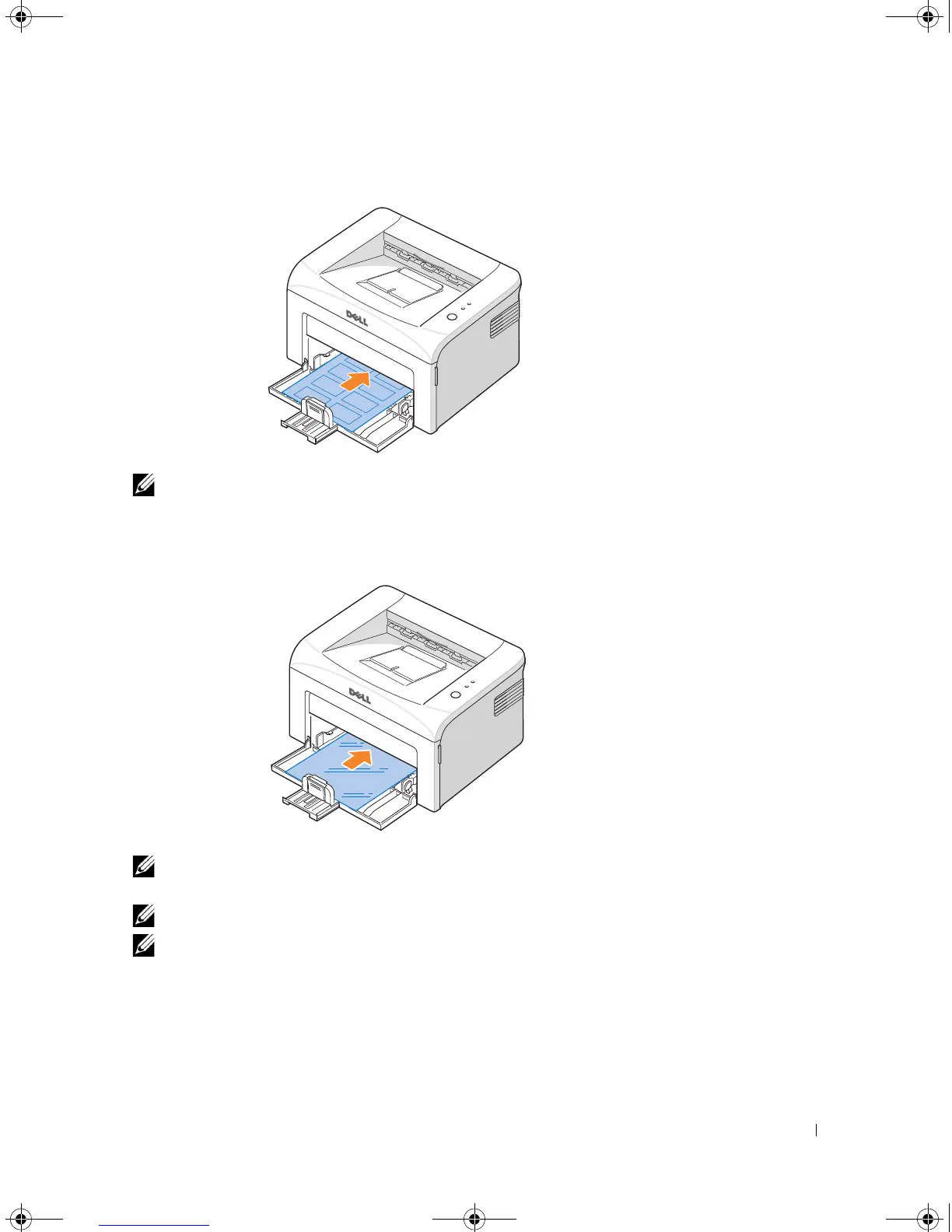 DELL

DELL