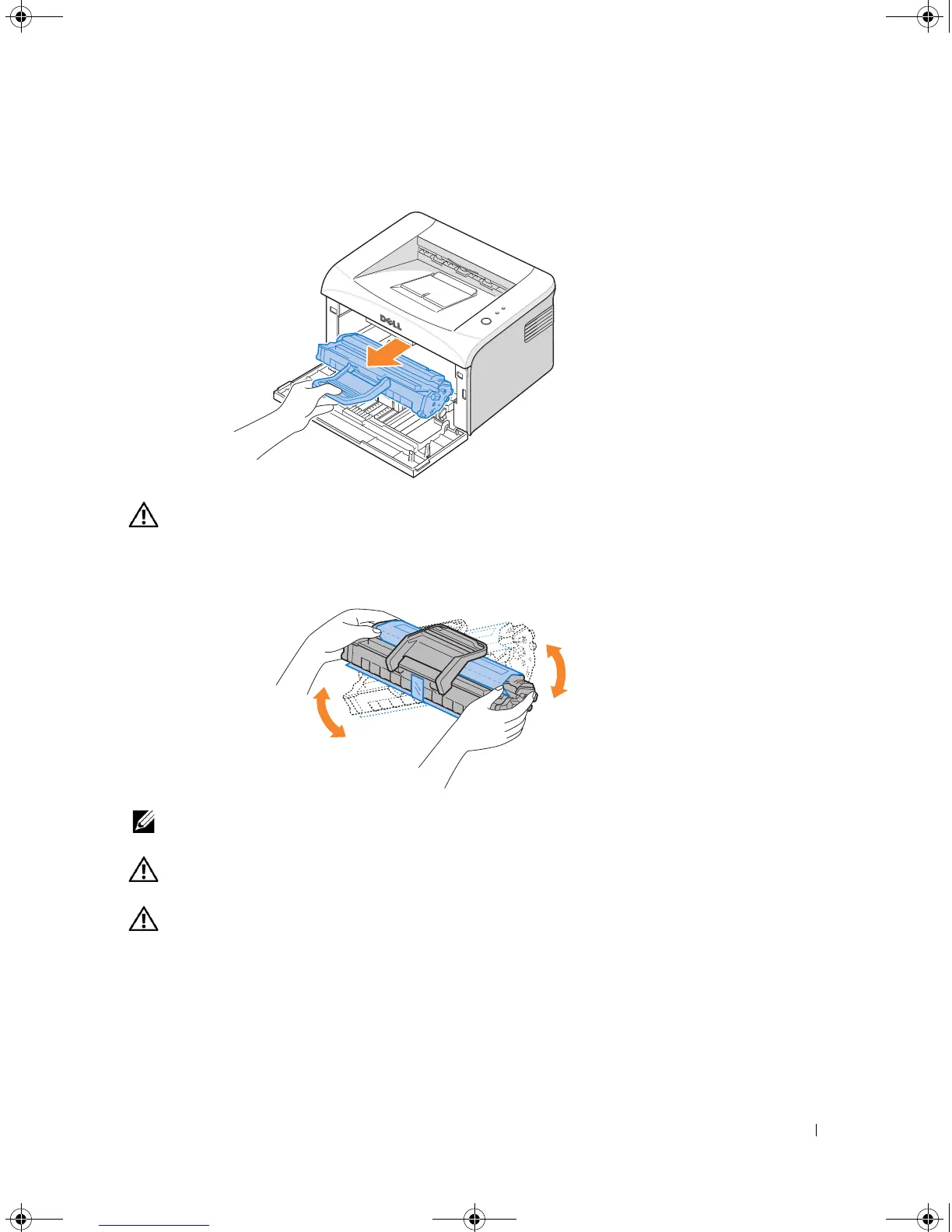 DELL