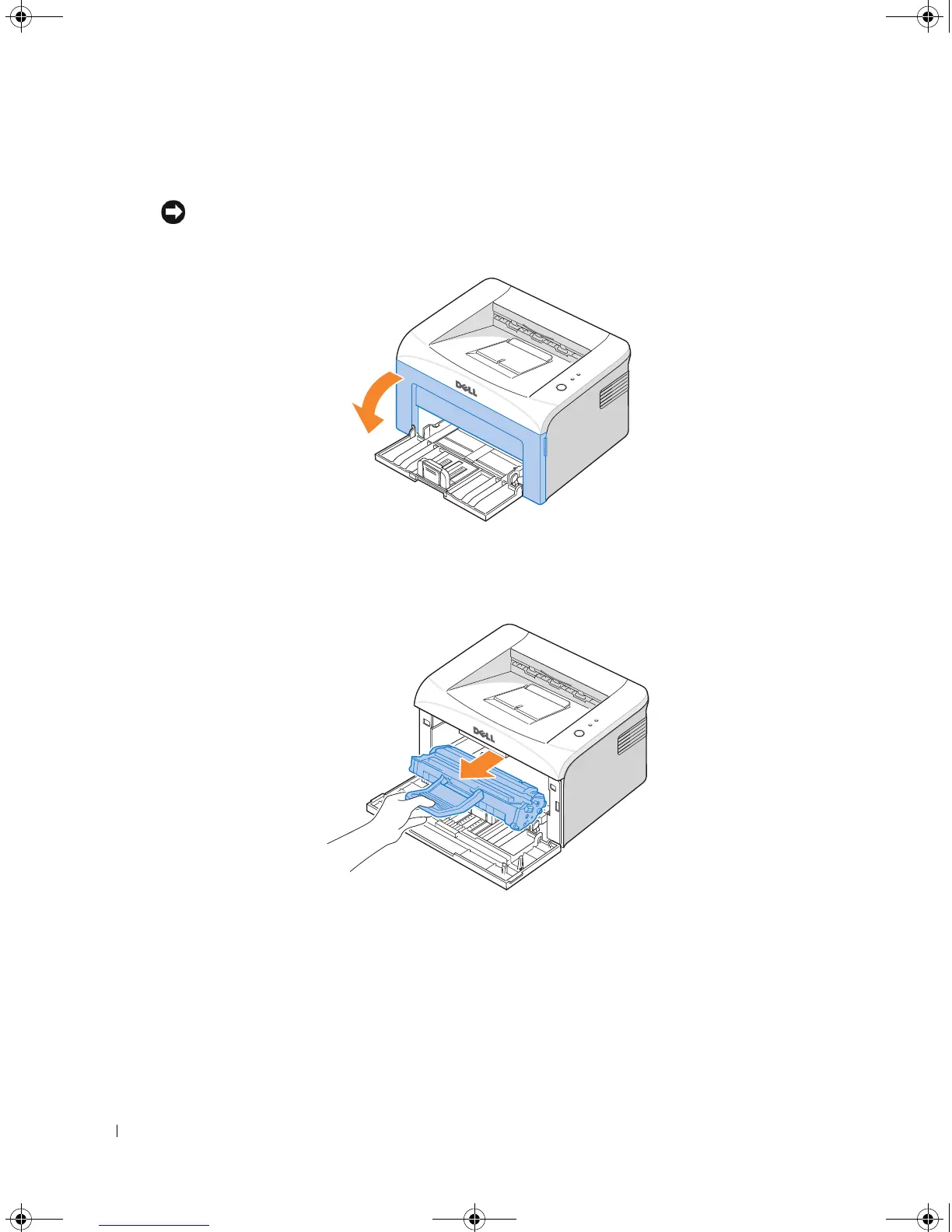 DELL

DELL