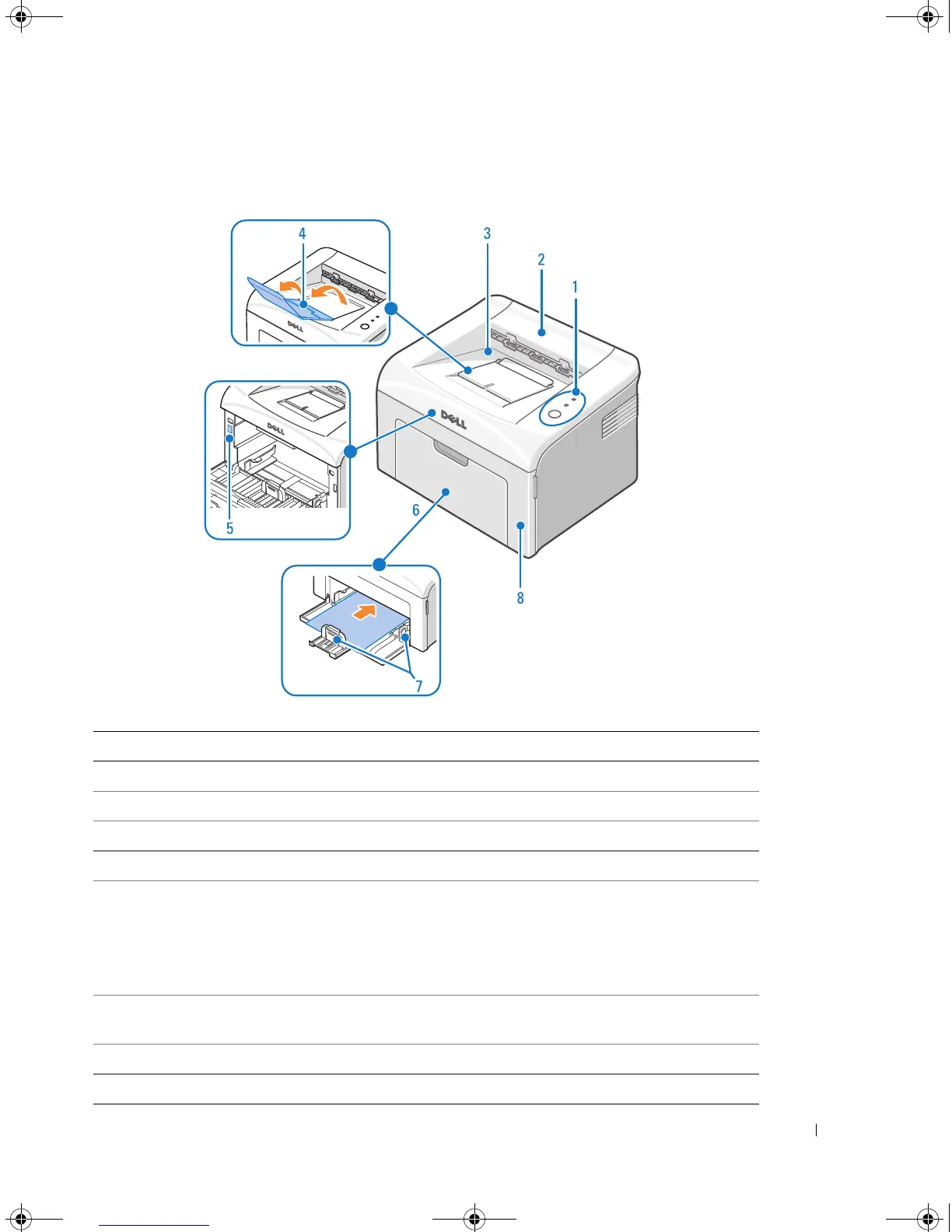 4

3

2

1

DELL

DELL

DELL

5

6

8

7