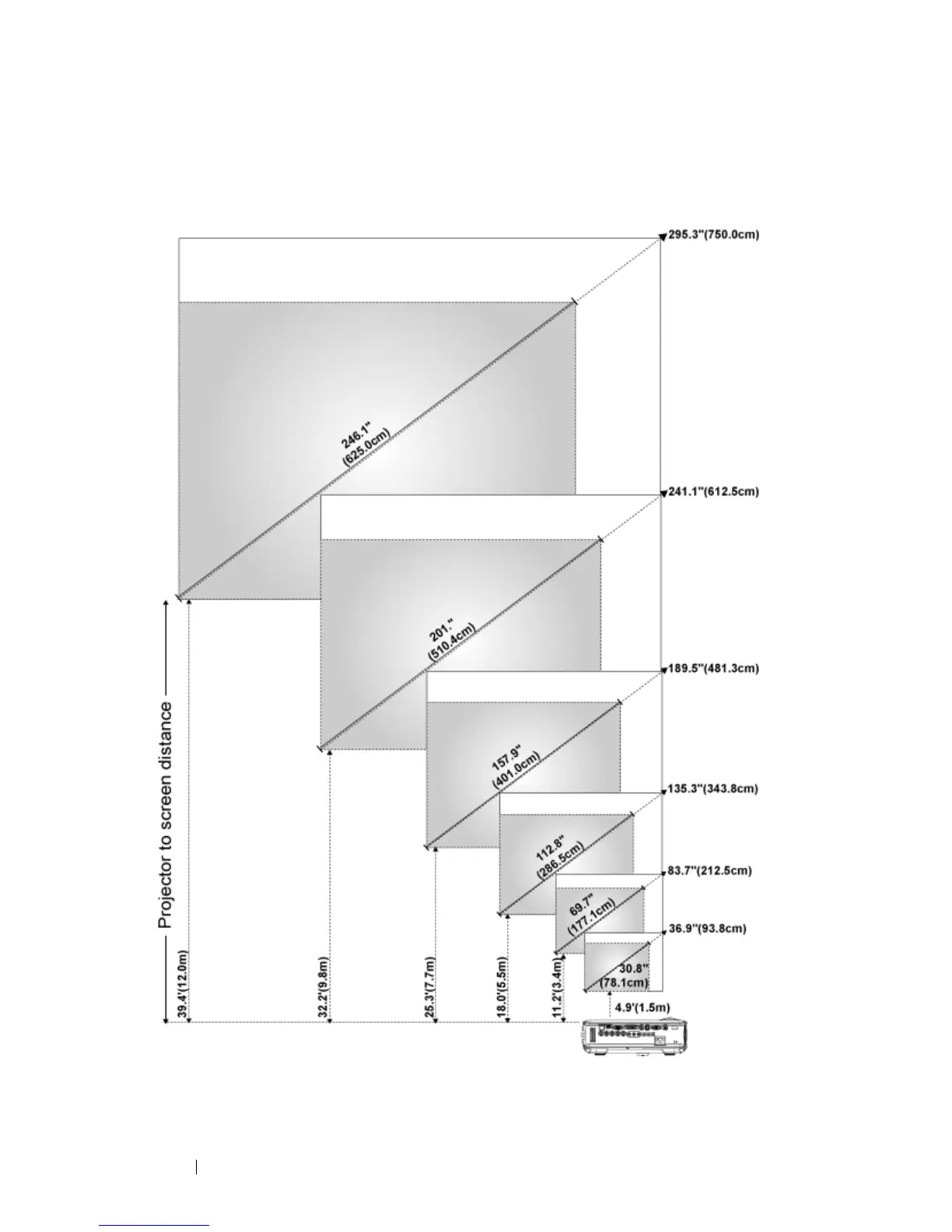 295.3"(750.0cm)

246.1"
(625.0cm)

241.1"(612.5cm)

201."
(510.4cm)

189.5"(481.3cm)

157.9"
(401.0cm)

135.3"(343.8cm)

112.8"
(286.5cm)

83.7"(212.5cm)

69.7"
(177.1cm)

36.9"(93.8cm)

30.8"
(78.1cm)

Projector to screen distance

39.4'(12.0m)

32.2'(9.8m)

25.3'(7.7m)

18.0'(5.5m)

11.2'(3.4m)

4.9'(1.5m)