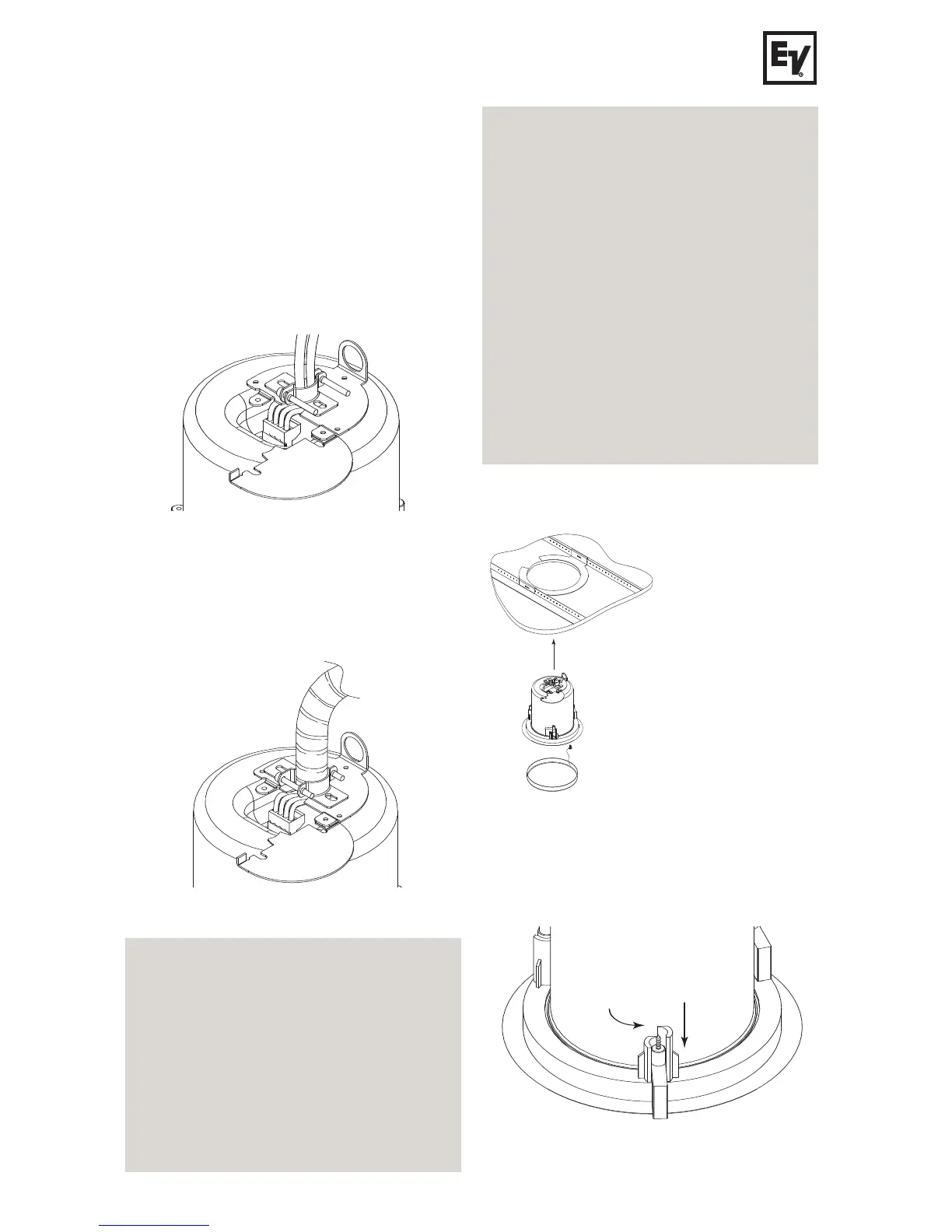 EV