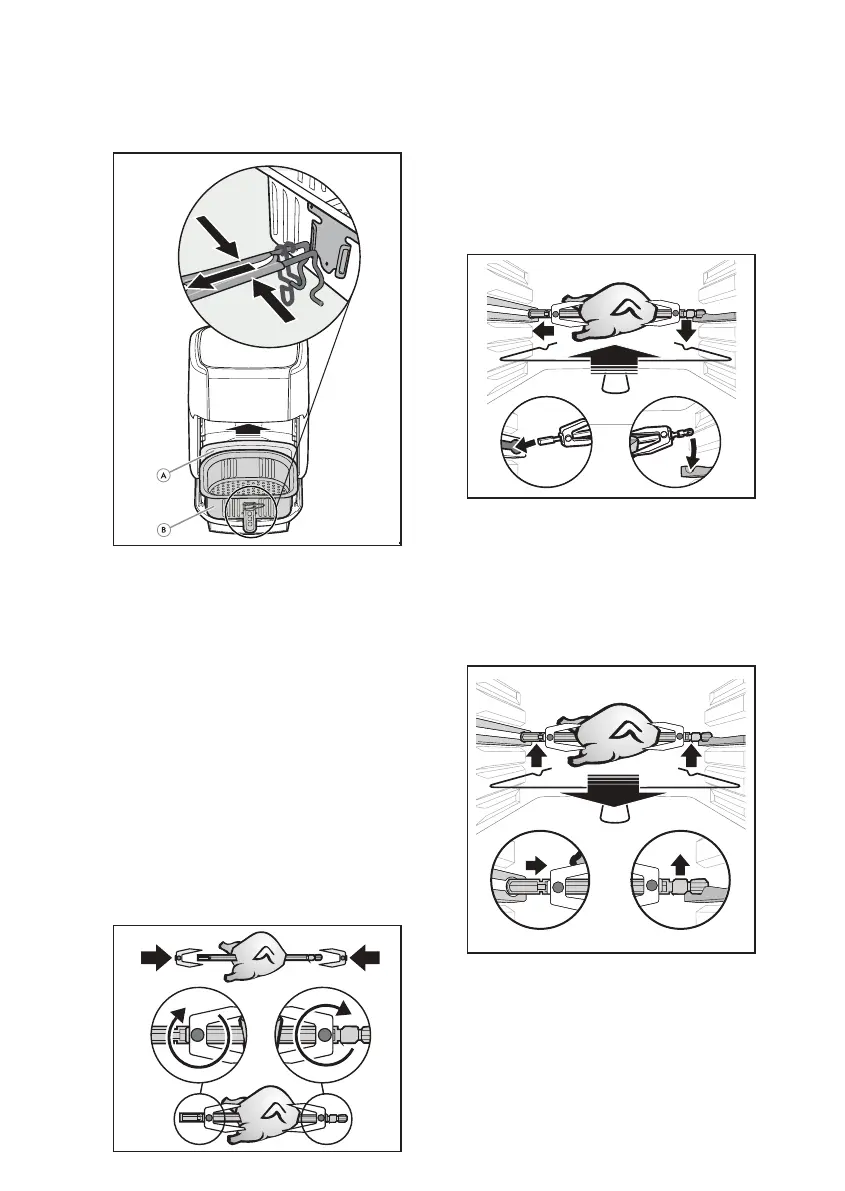 A

B