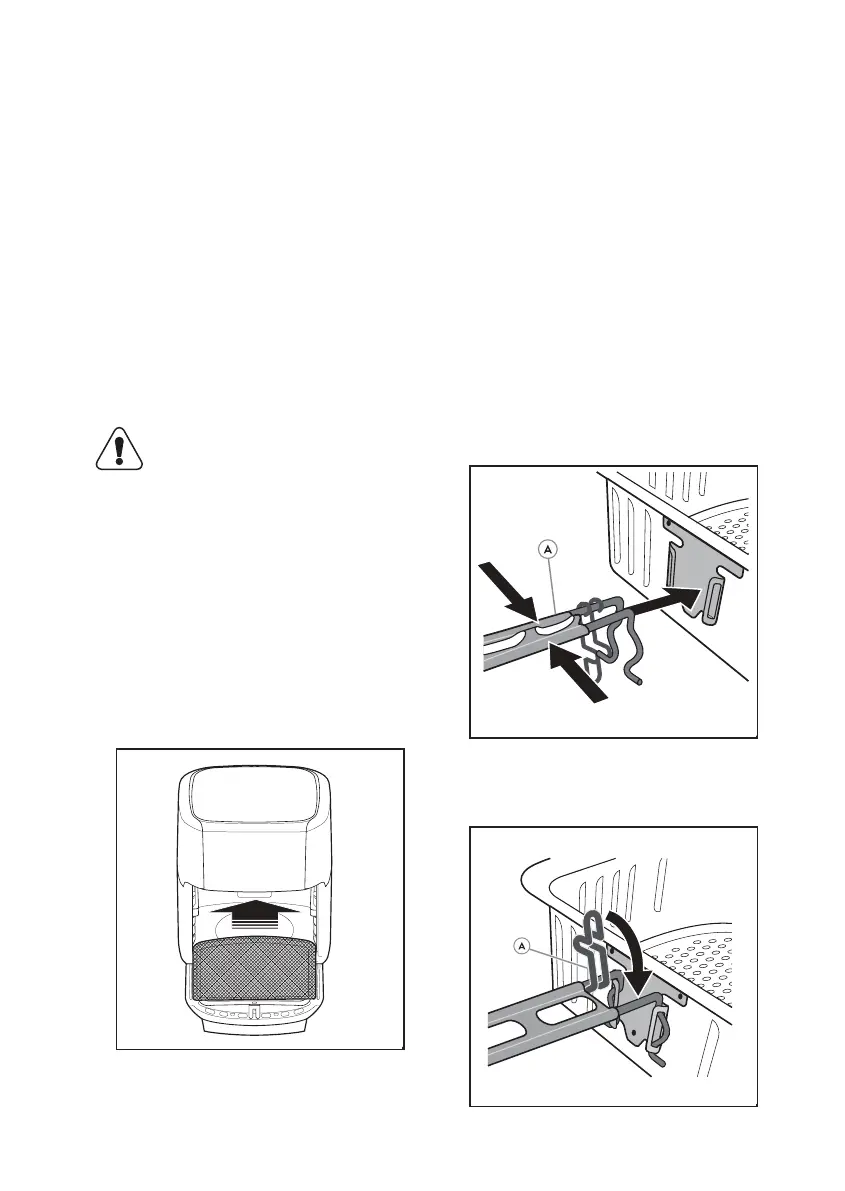 A

A