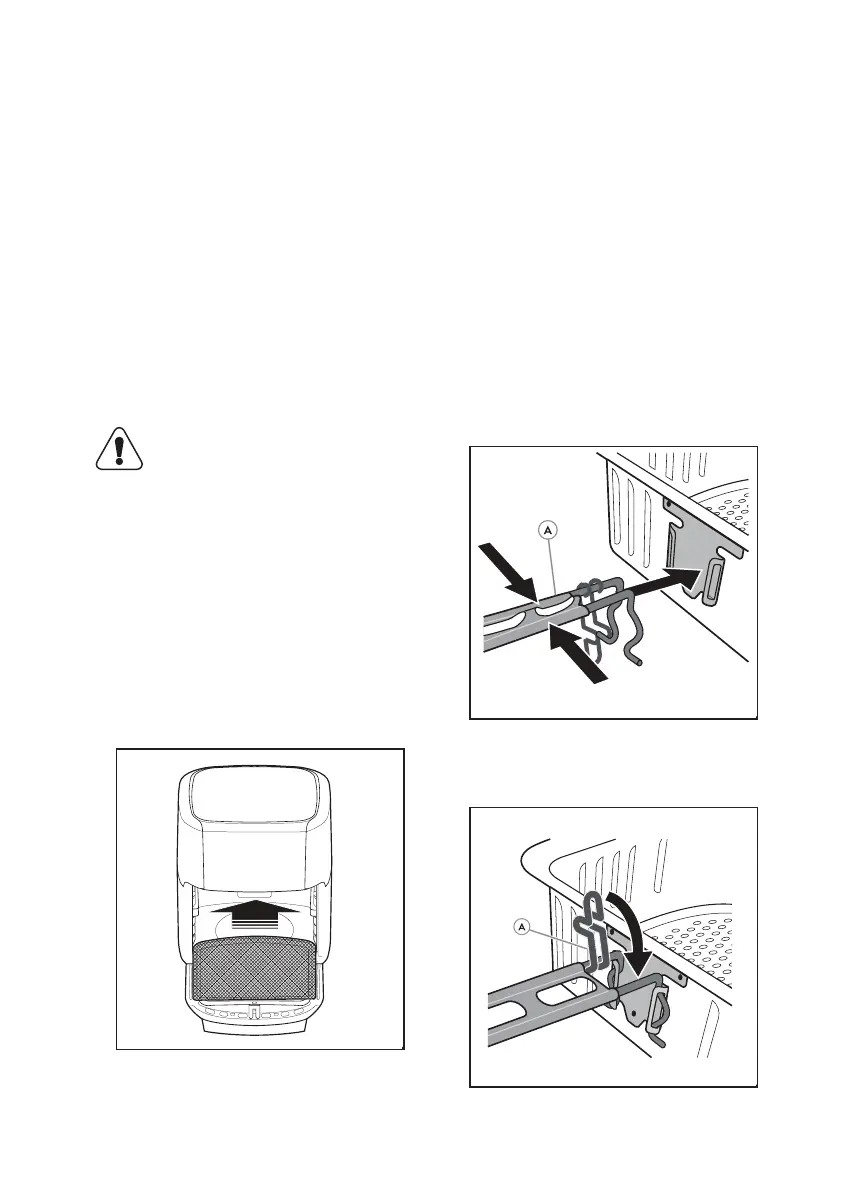 A

A