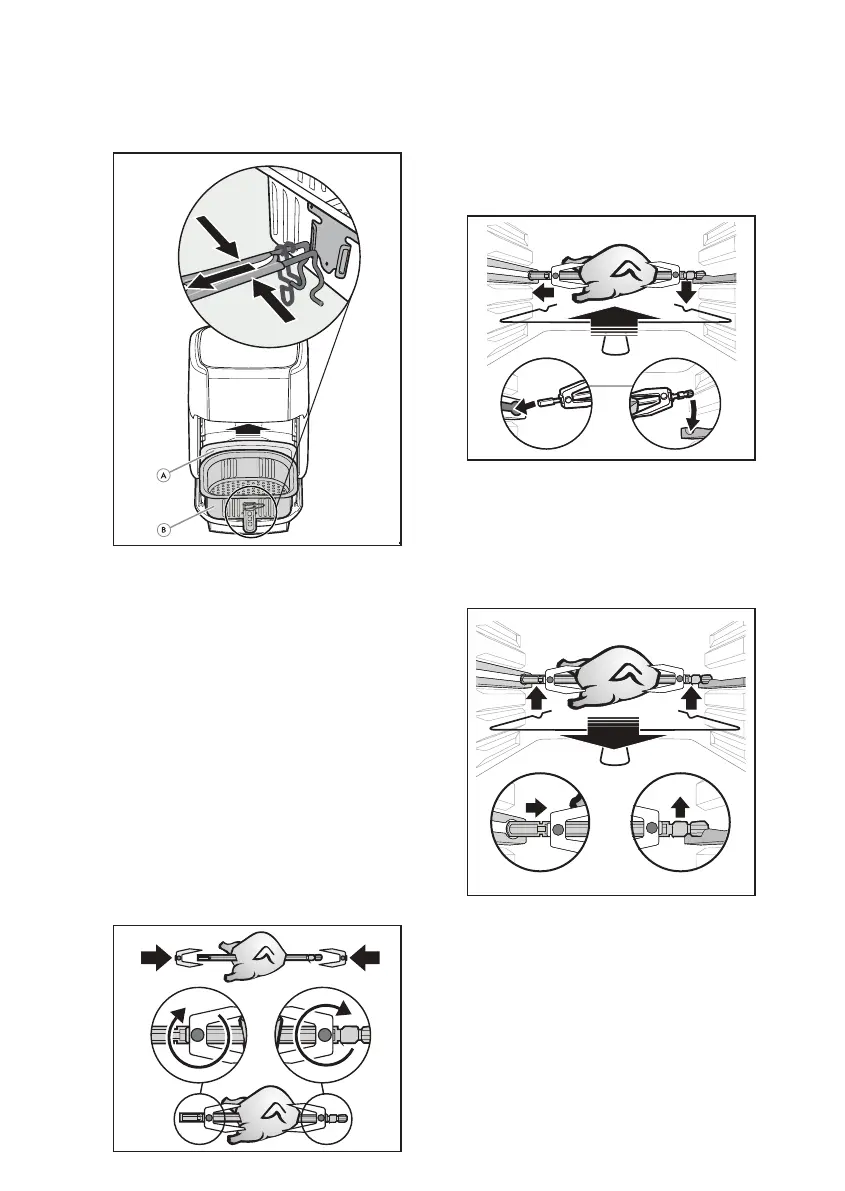 A

B