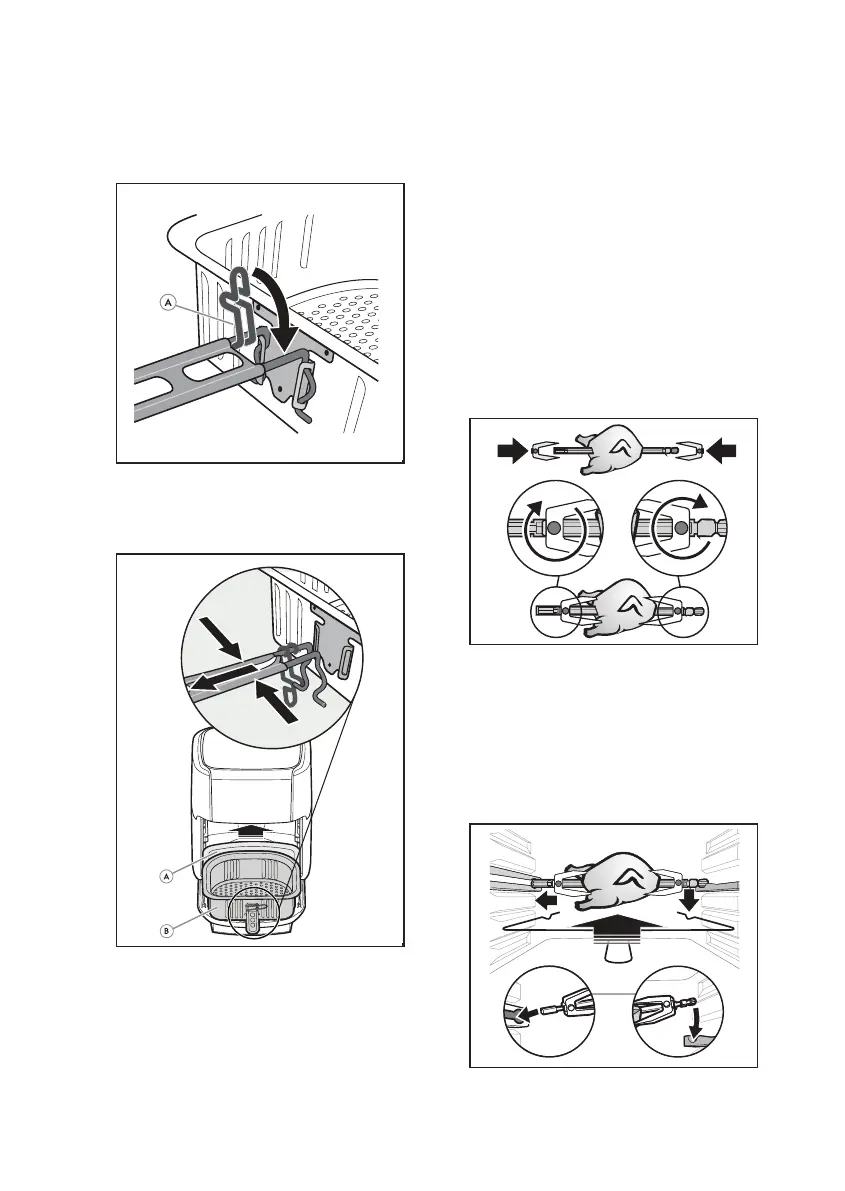 A

A

B