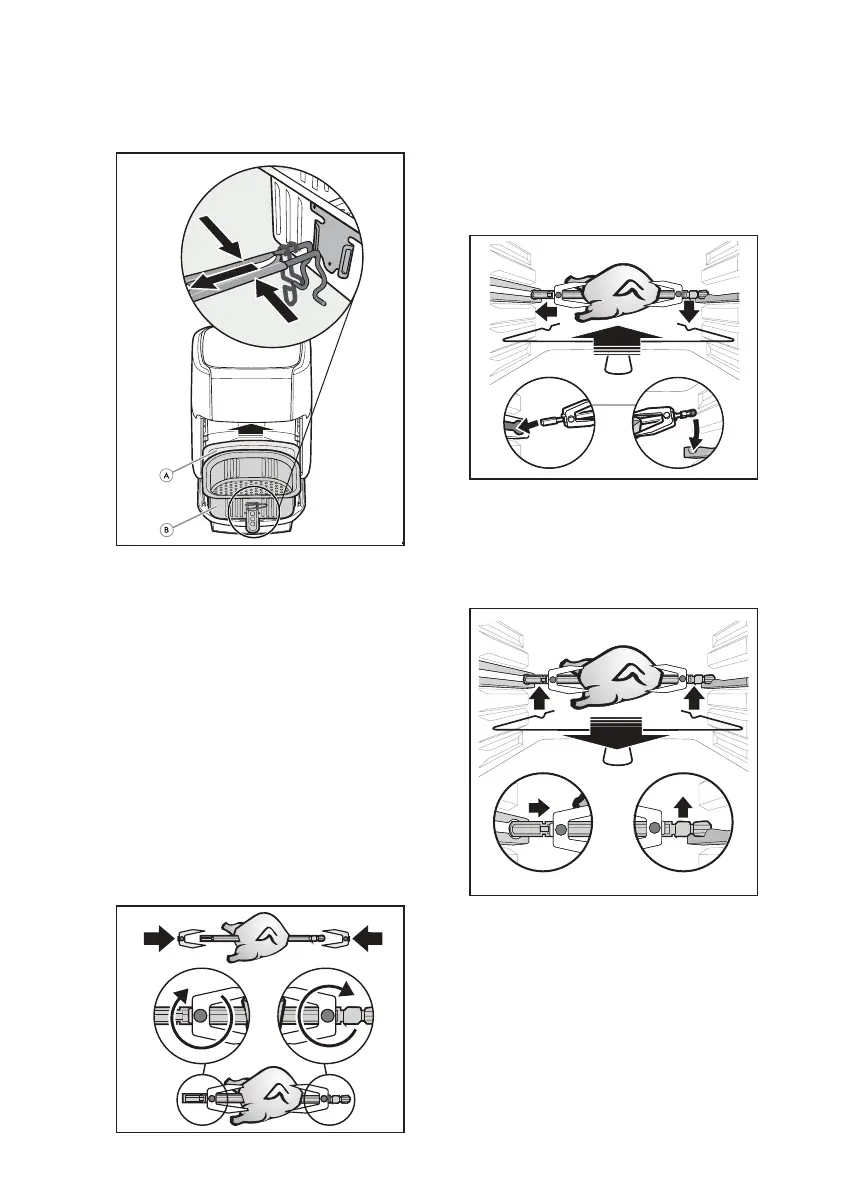 A

B