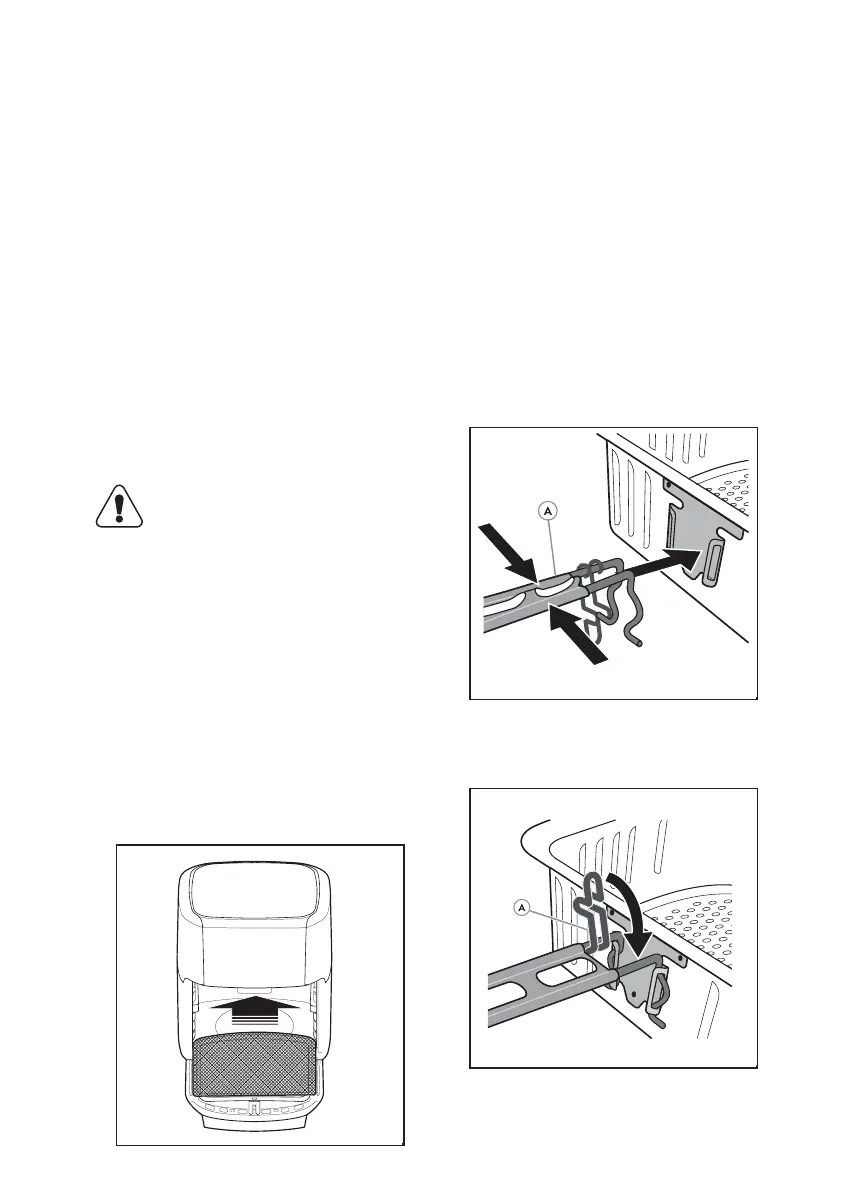 A

A