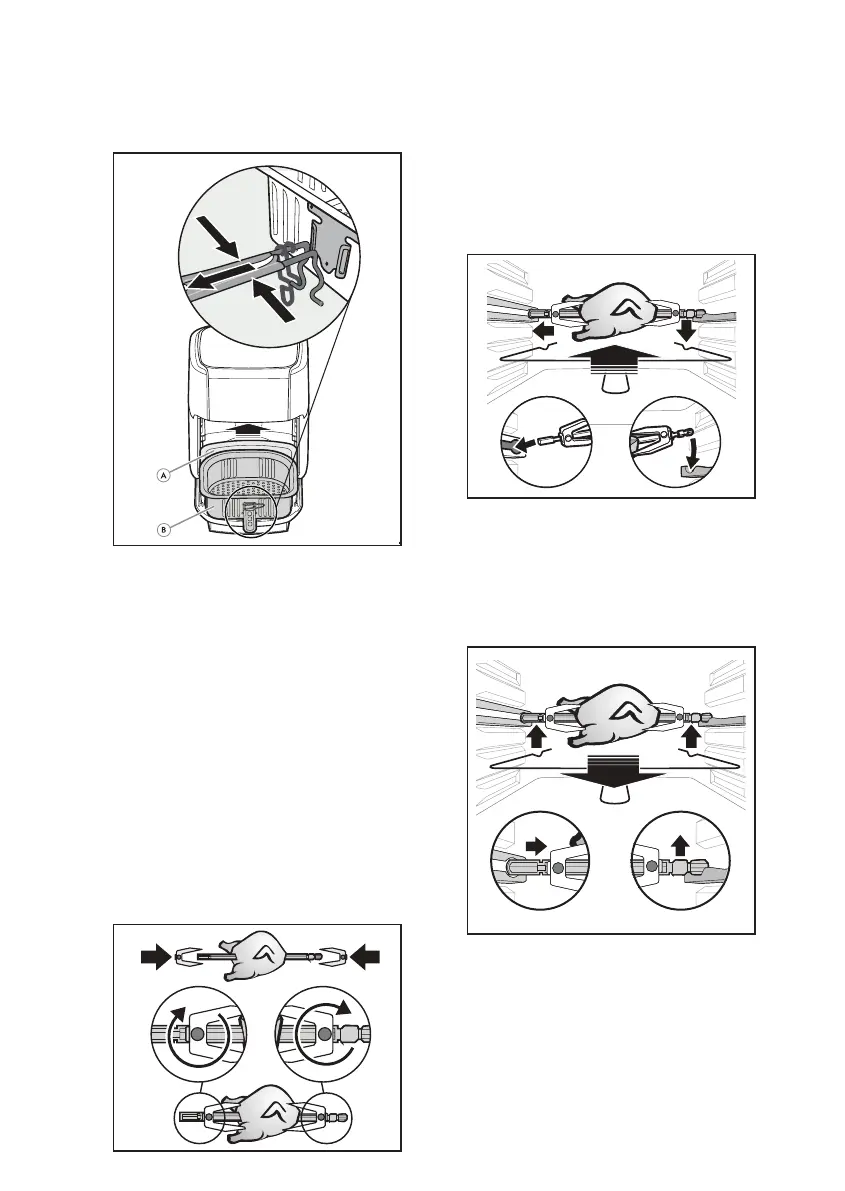 A

B