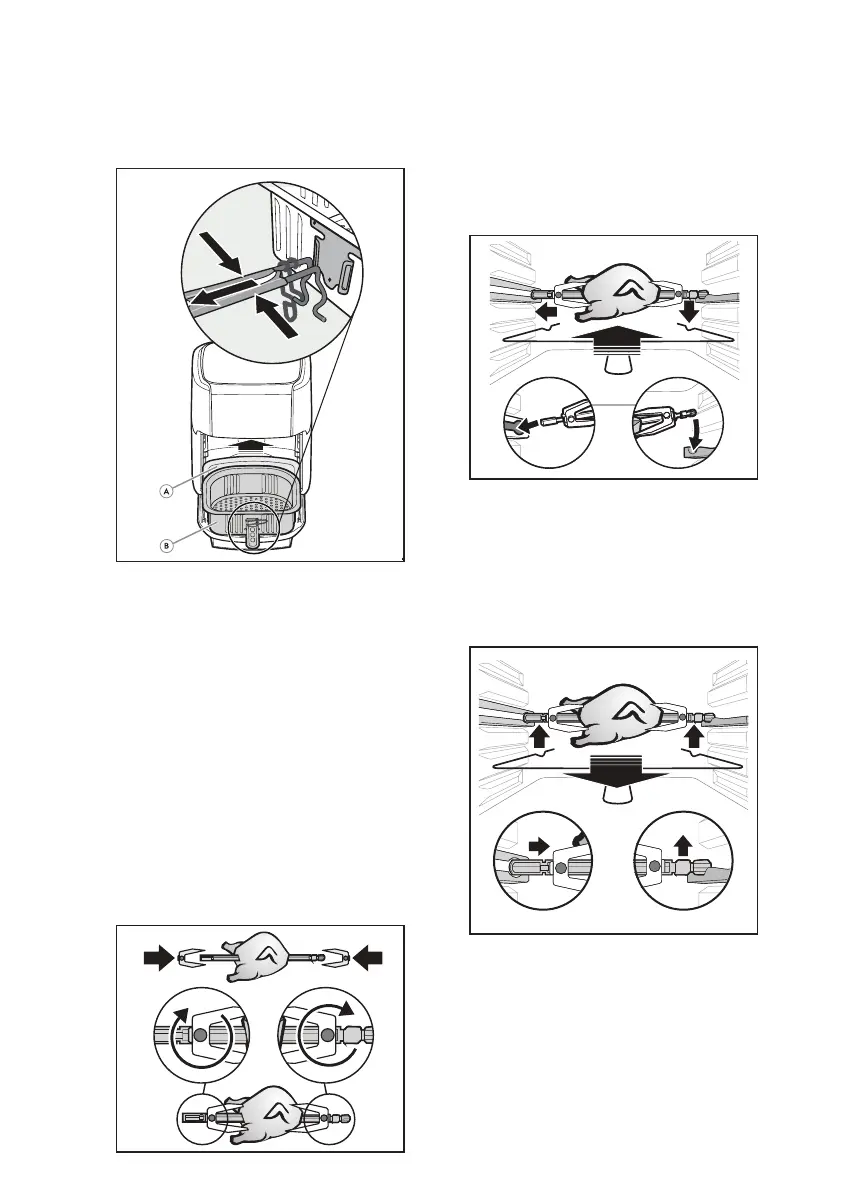 A

B