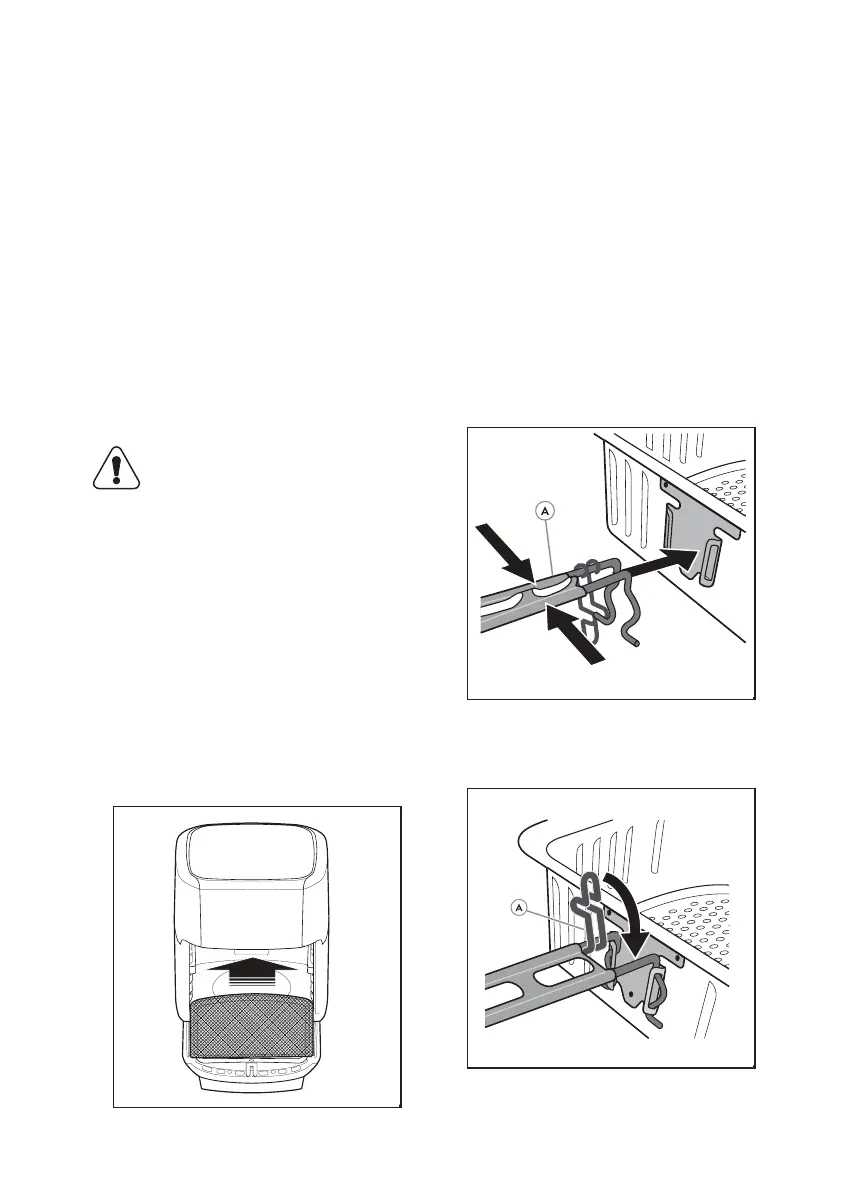 A

A