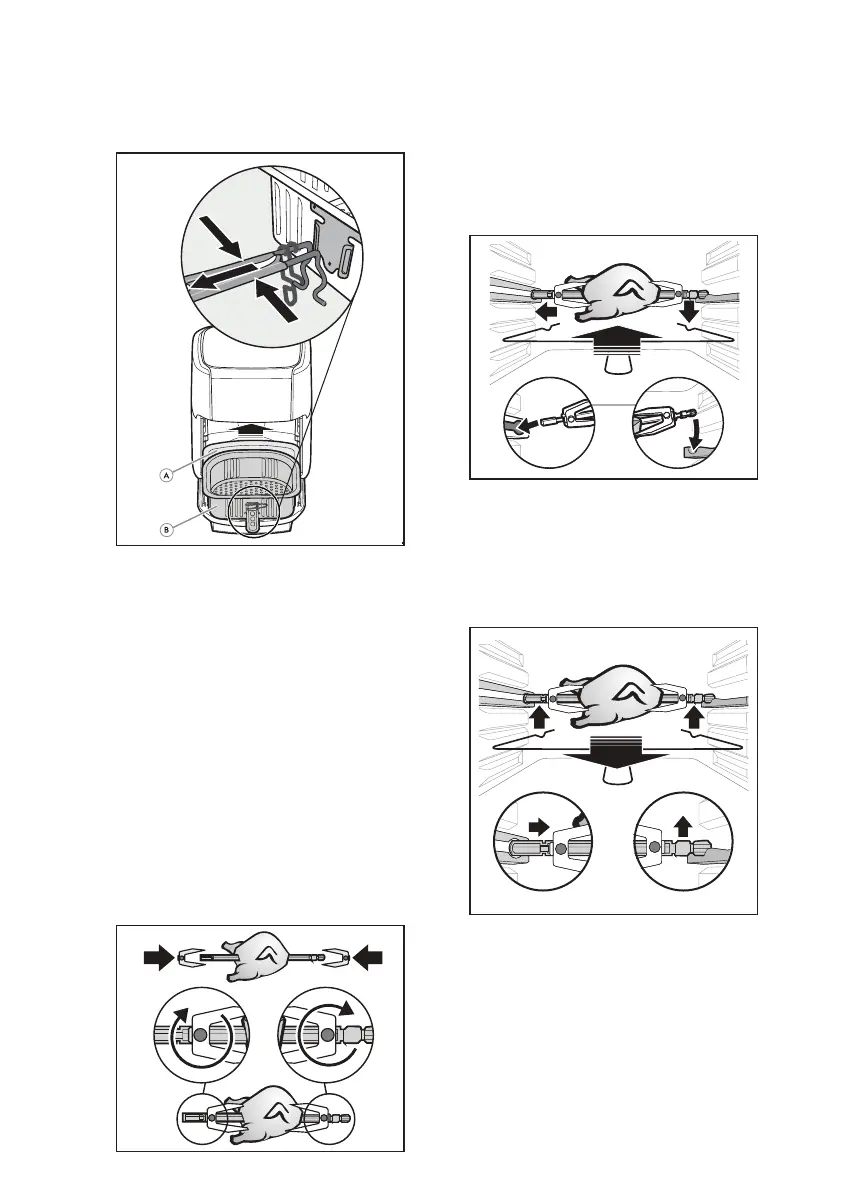 A

B