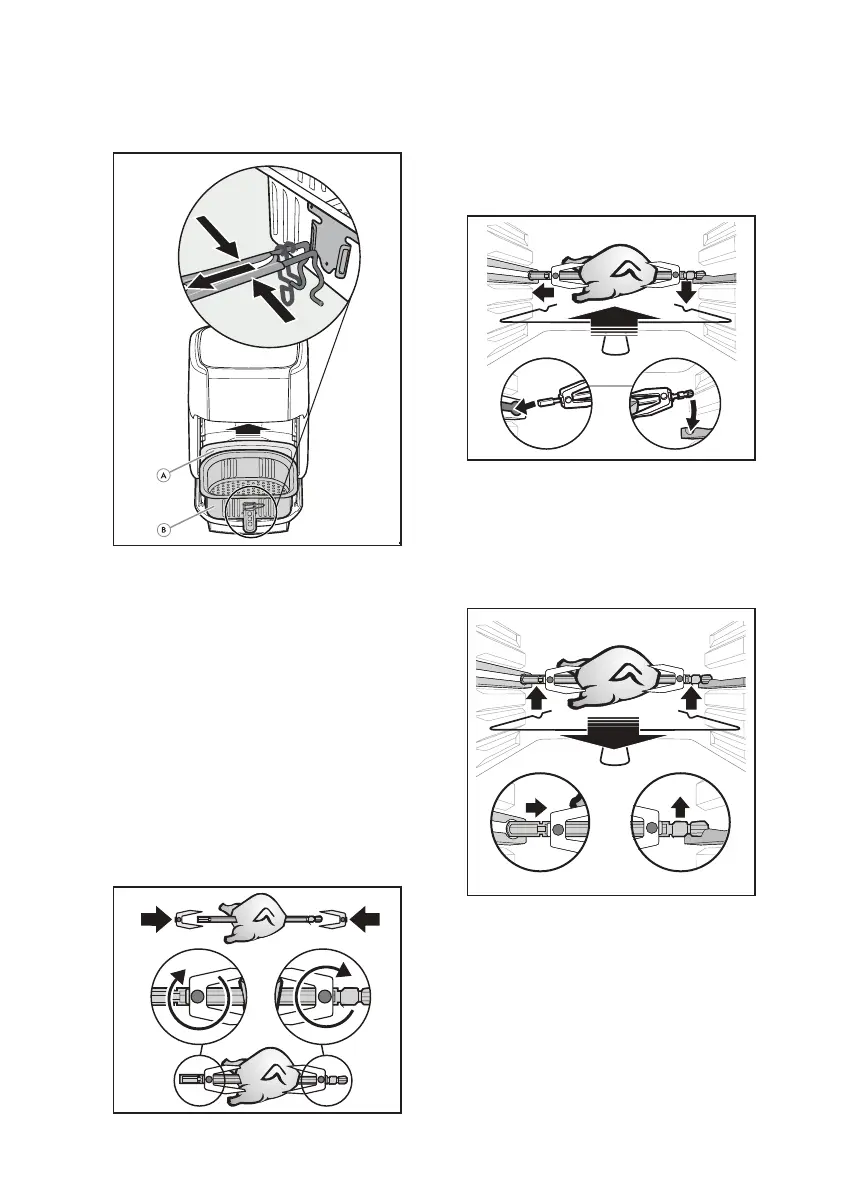 A

B