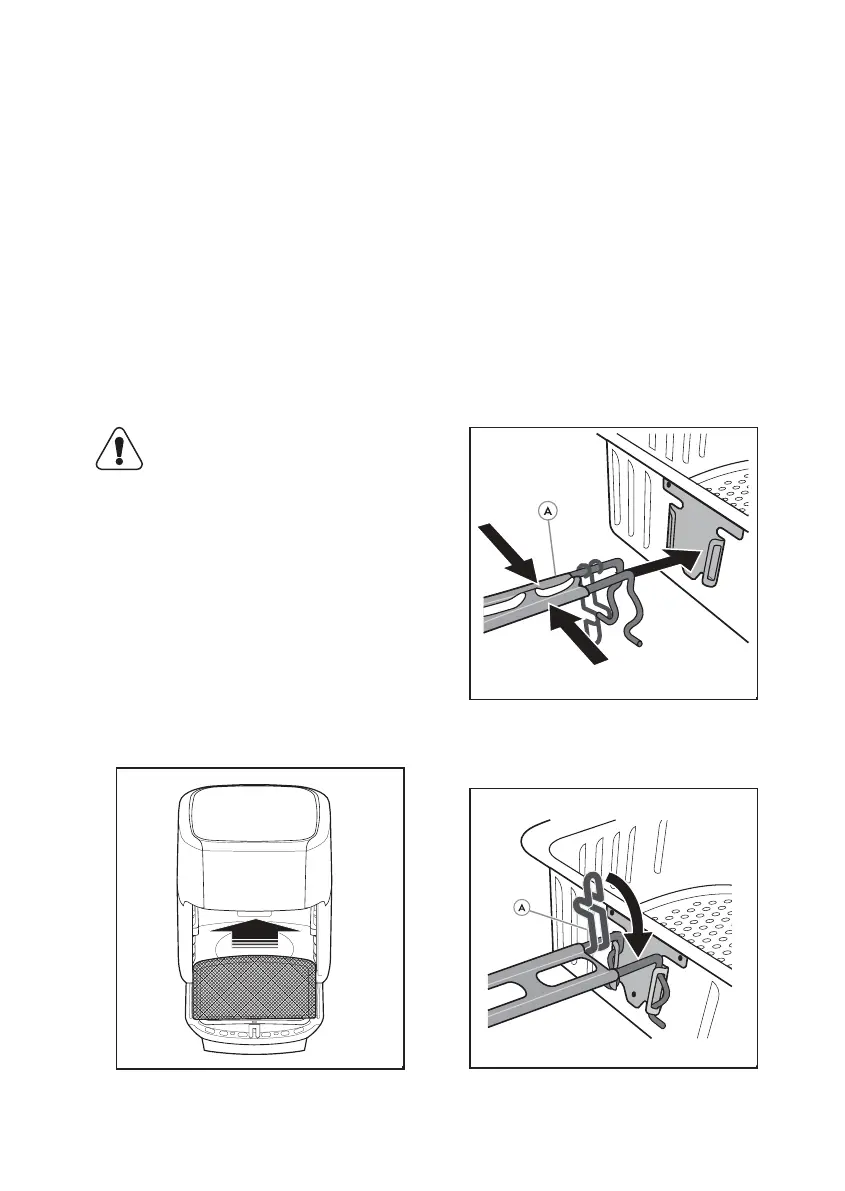 A

A