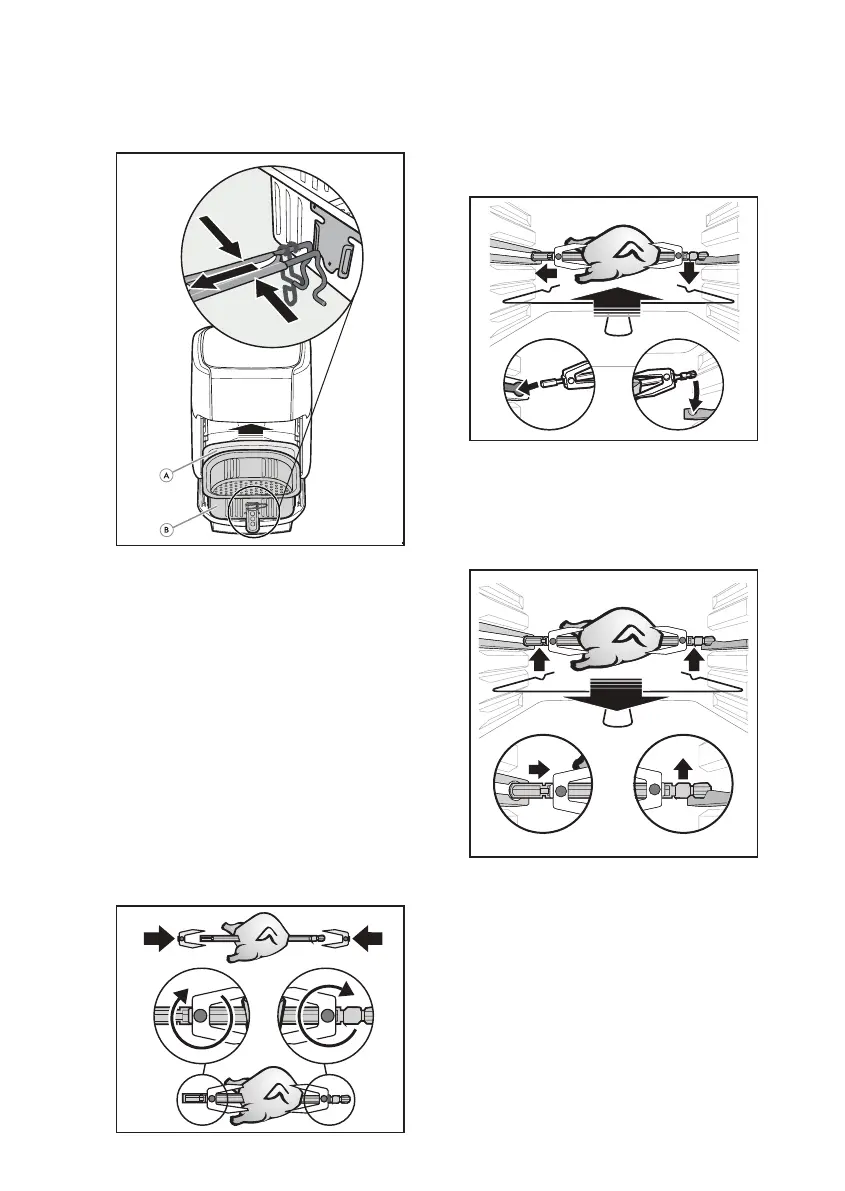 A

B