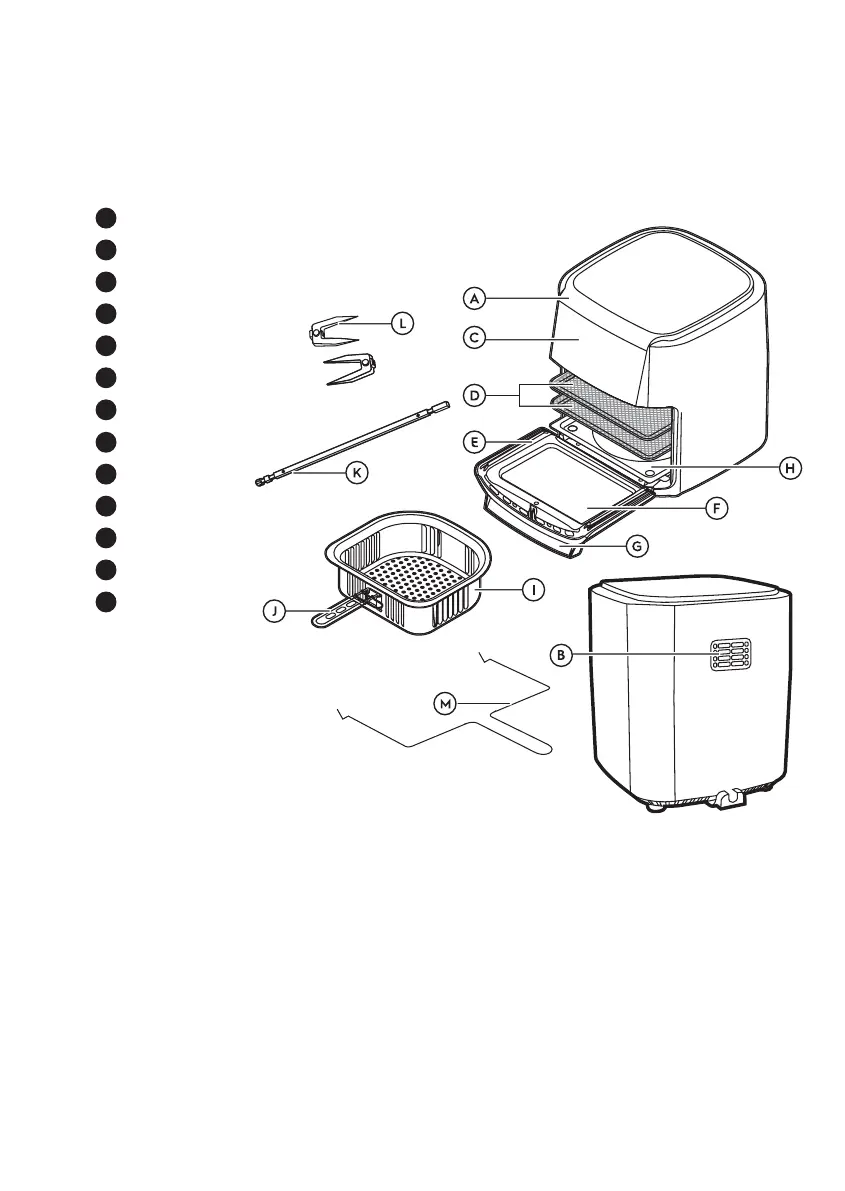 L
A
C
D
E
K
H
F
G
I
J
B
M