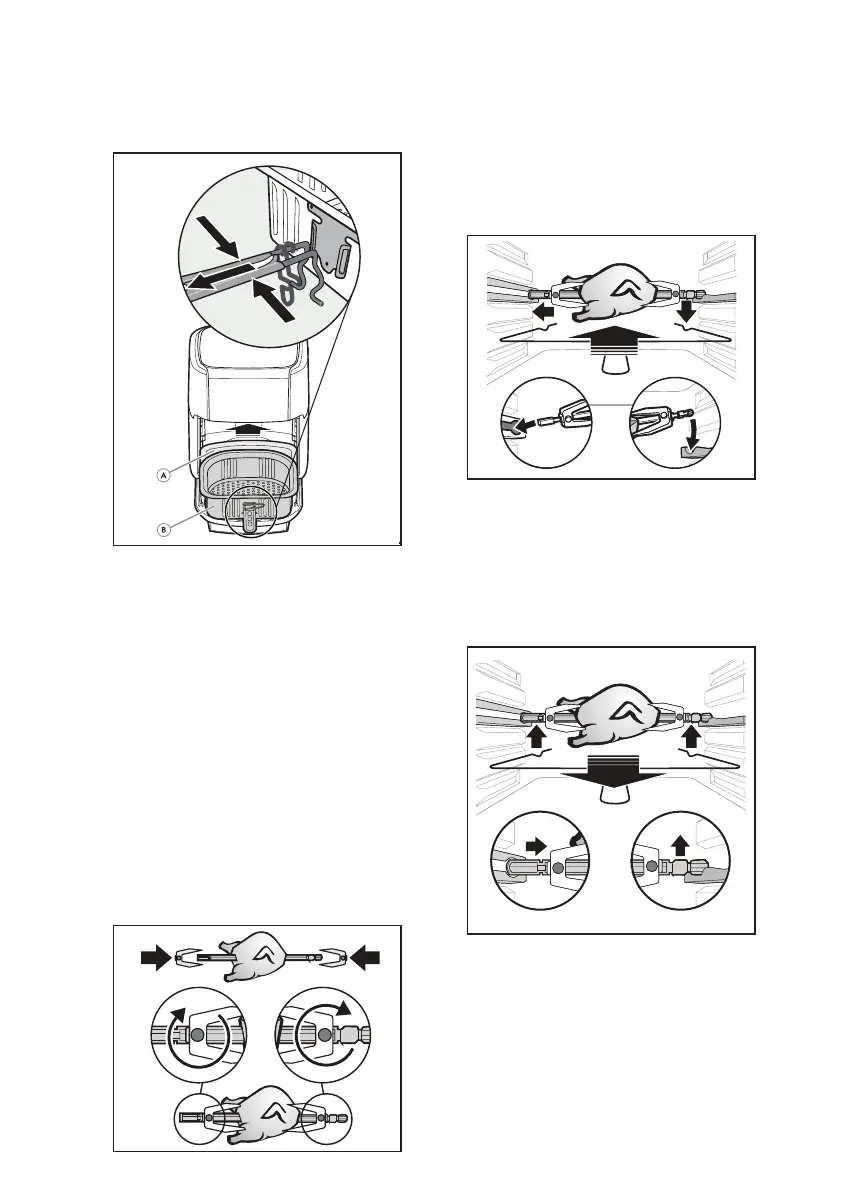 A

B