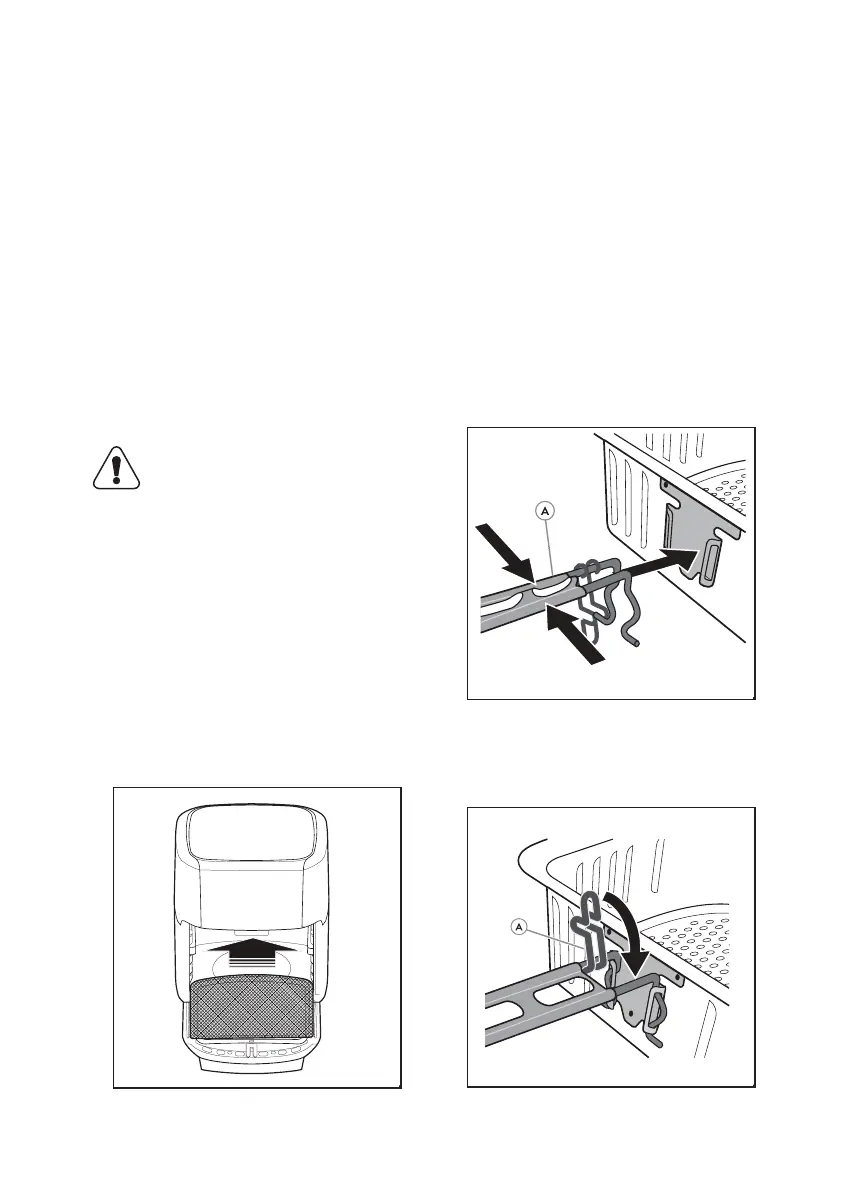 A

A