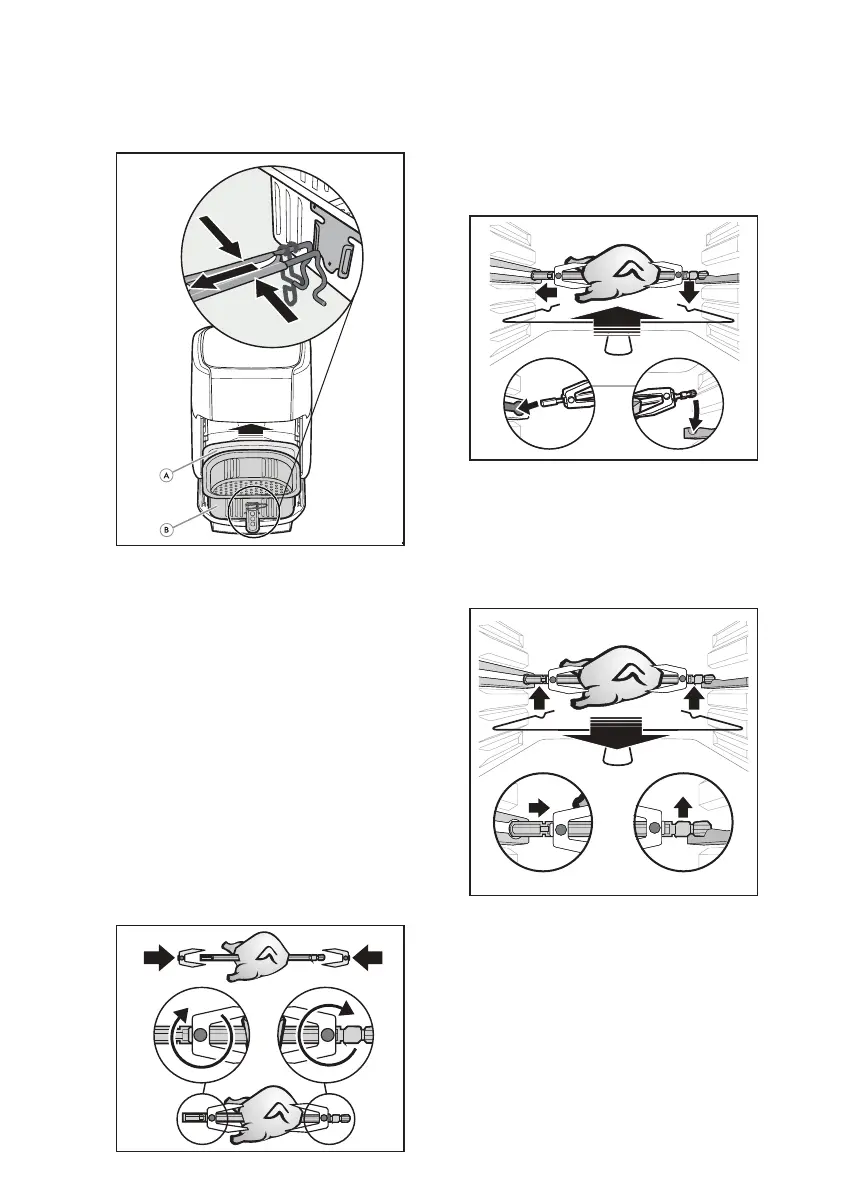 A

B