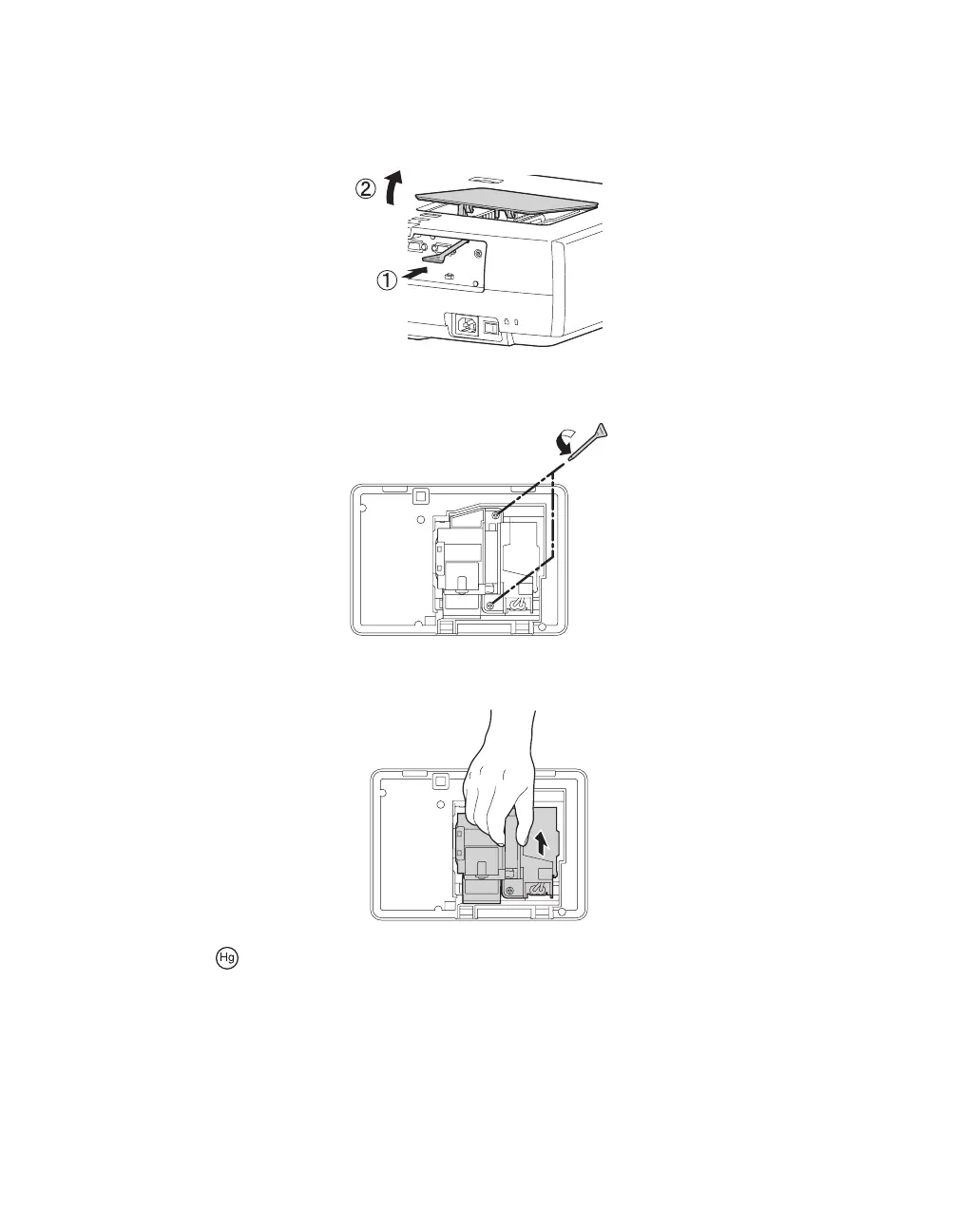 ②

①

Hg