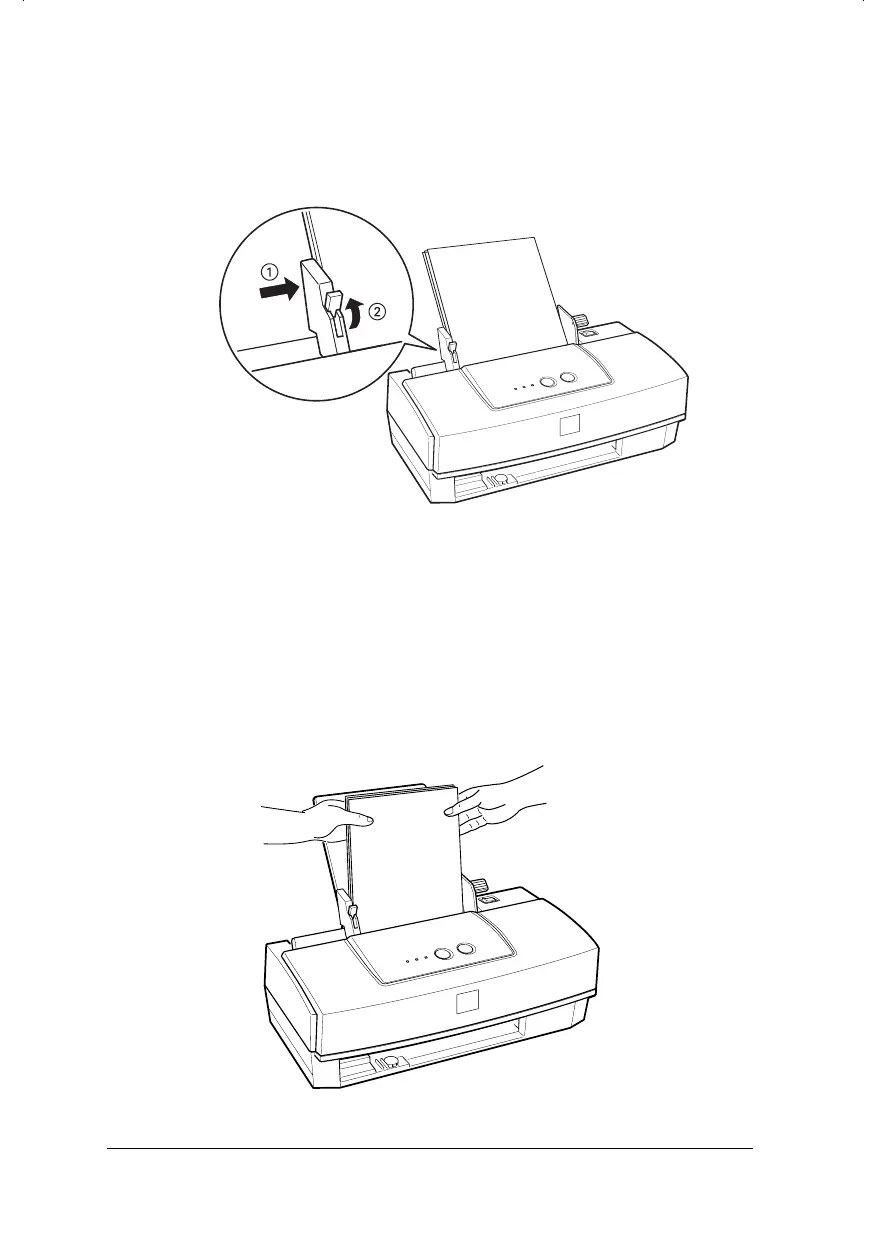 ①
②